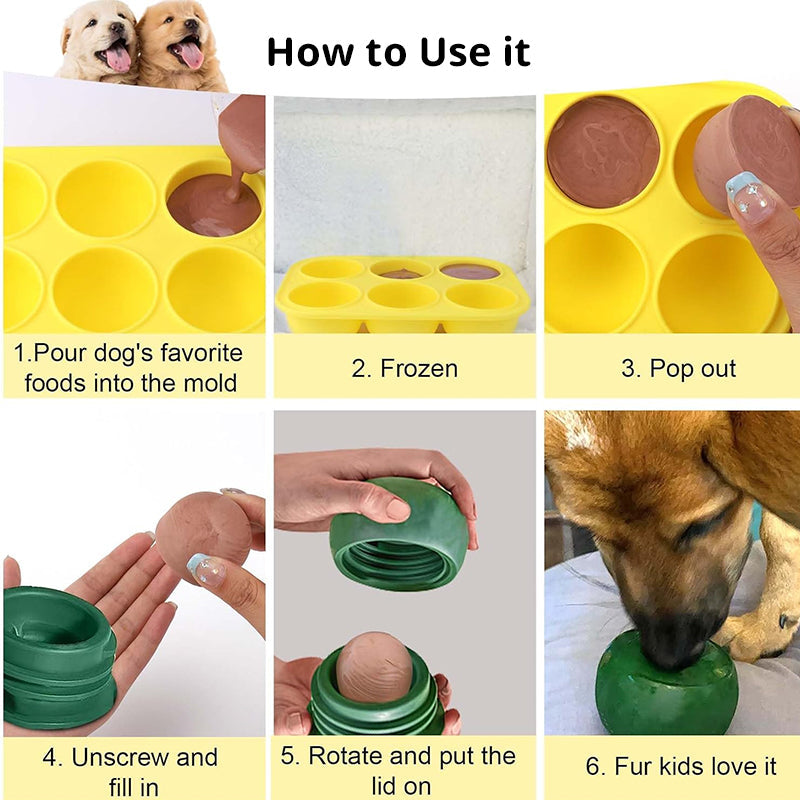 How to Use it

1.Pour dog's favorite foods into the mold

2. Frozen

3. Pop out

4. Unscrew and fill in

5. Rotate and put the lid on

6. Fur kids love it