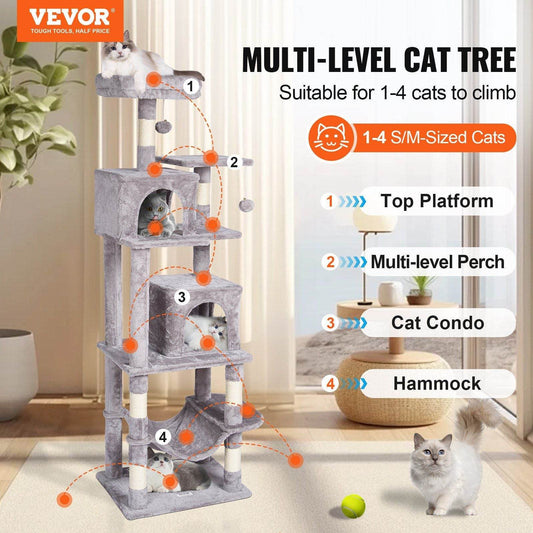 VEVOR
TOUGH TOOLS, HALF PRICE

MULTI-LEVEL CAT TREE
Suitable for 1-4 cats to climb

1-4 S/M-Sized Cats

1 Top Platform
2 Multi-level Perch
3 Cat Condo
4 Hammock

1
2
3
4