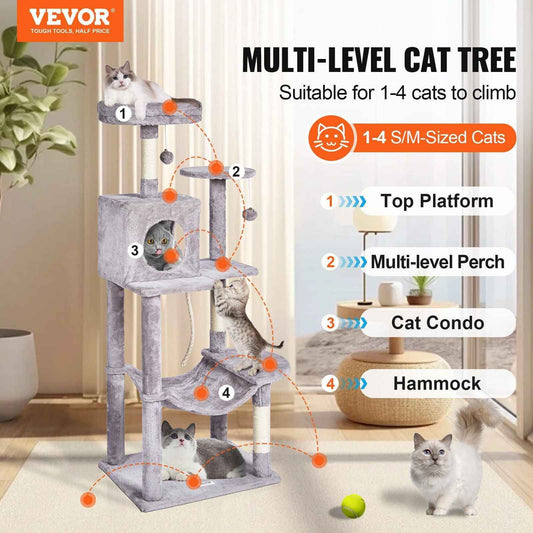 VEVOR
TOUGH TOOLS, HALF PRICE

MULTI-LEVEL CAT TREE
Suitable for 1-4 cats to climb

1-4 S/M-Sized Cats

1 Top Platform
2 Multi-level Perch
3 Cat Condo
4 Hammock

1
2
3
4