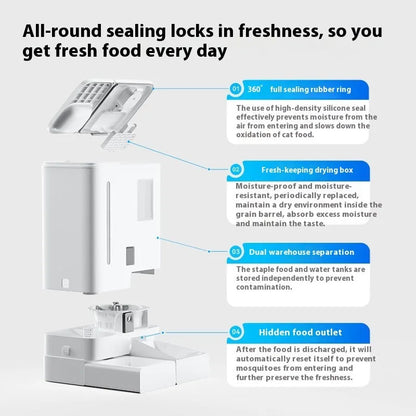 All-round sealing locks in freshness, so you get fresh food every day

01 360° full sealing rubber ring

The use of high-density silicone seal effectively prevents moisture from the air from entering and slows down the oxidation of cat food.

02 Fresh-keeping drying box

Moisture-proof and moisture-resistant, periodically replaced, maintain a dry environment inside the grain barrel, absorb excess moisture and maintain the taste.

03 Dual warehouse separation

The staple food and water tanks are stored independently to prevent contamination.

04 Hidden food outlet

After the food is discharged, it will automatically reset itself to prevent mosquitoes from entering and further preserve the freshness.