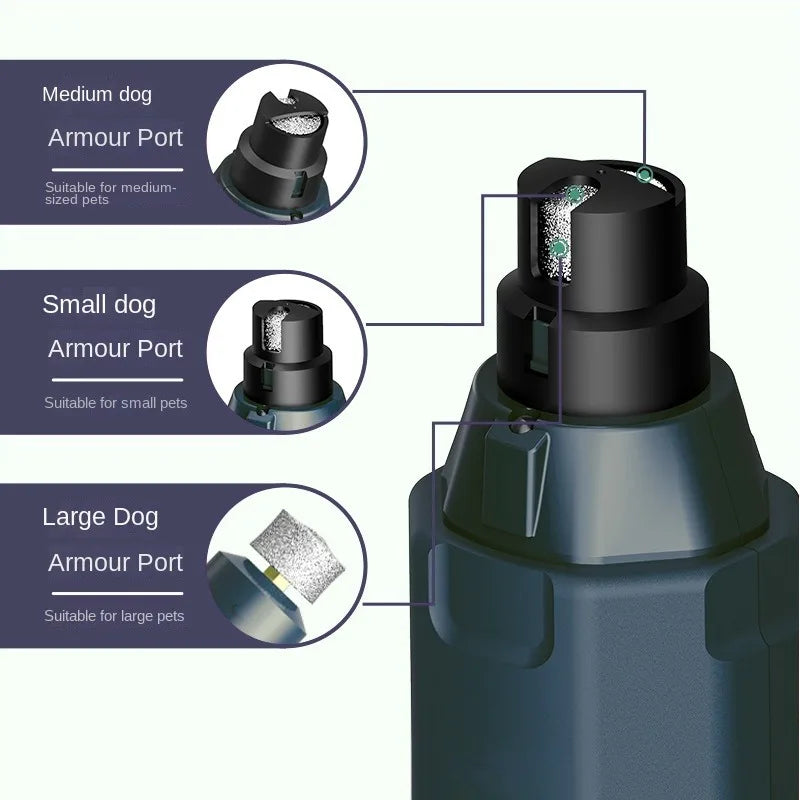 Medium dog

Armour Port

Suitable for medium-sized pets

Small dog

Armour Port

Suitable for small pets

Large Dog

Armour Port

Suitable for large pets