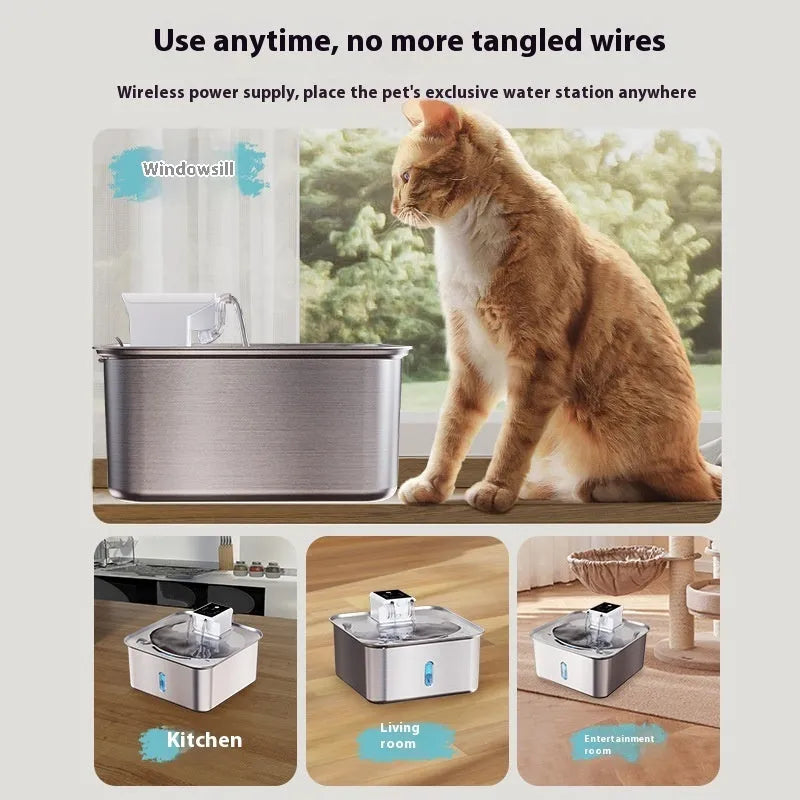 Use anytime, no more tangled wires

Wireless power supply, place the pet's exclusive water station anywhere

Windowsill

Kitchen

Living room

Entertainment room