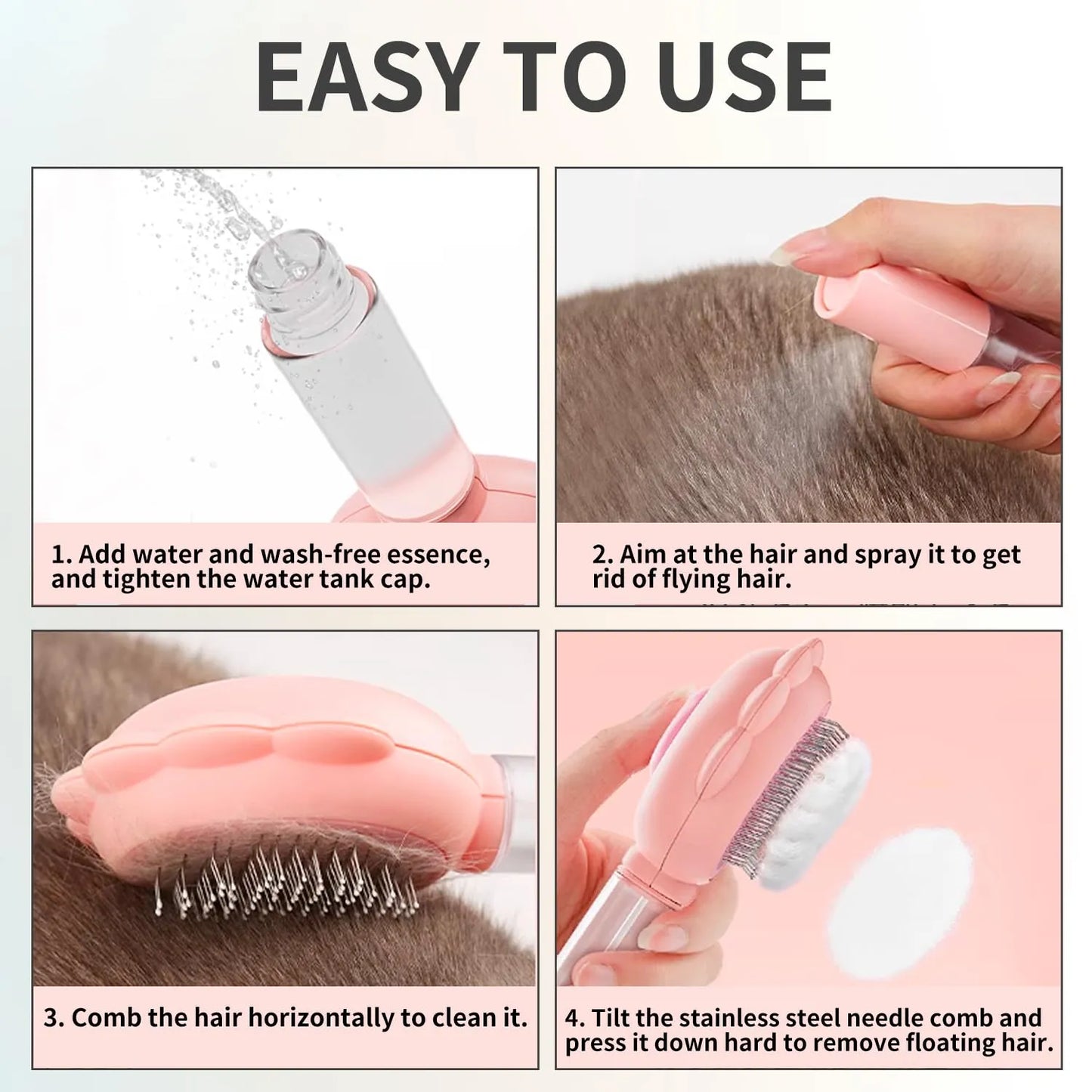 EASY TO USE

1. Add water and wash-free essence, and tighten the water tank cap.

2. Aim at the hair and spray it to get rid of flying hair.

3. Comb the hair horizontally to clean it.

4. Tilt the stainless steel needle comb and press it down hard to remove floating hair.