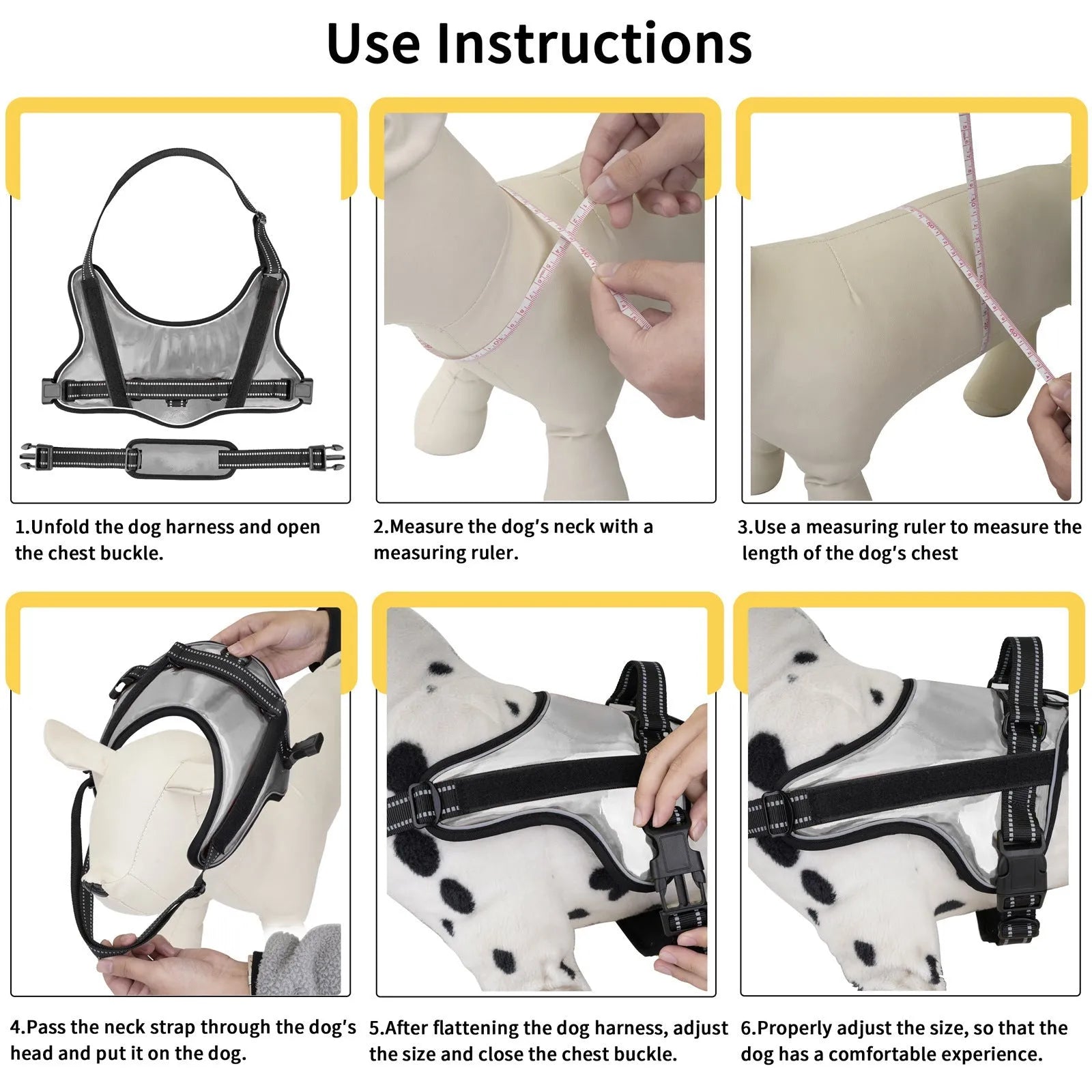 Use Instructions

1.Unfold the dog harness and open the chest buckle.

2.Measure the dog's neck with a measuring ruler.

3.Use a measuring ruler to measure the length of the dog's chest

4.Pass the neck strap through the dog's head and put it on the dog.

5.After flattening the dog harness, adjust the size and close the chest buckle.

6.Properly adjust the size, so that the dog has a comfortable experience.