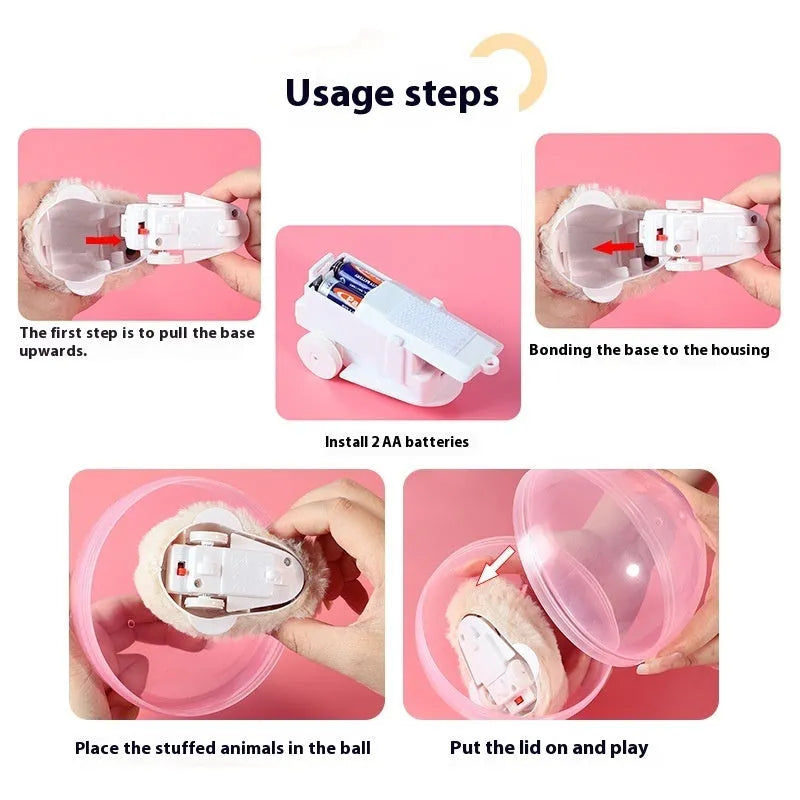 Usage steps

The first step is to pull the base upwards.

Install 2 AA batteries

Bonding the base to the housing

Place the stuffed animals in the ball

Put the lid on and play