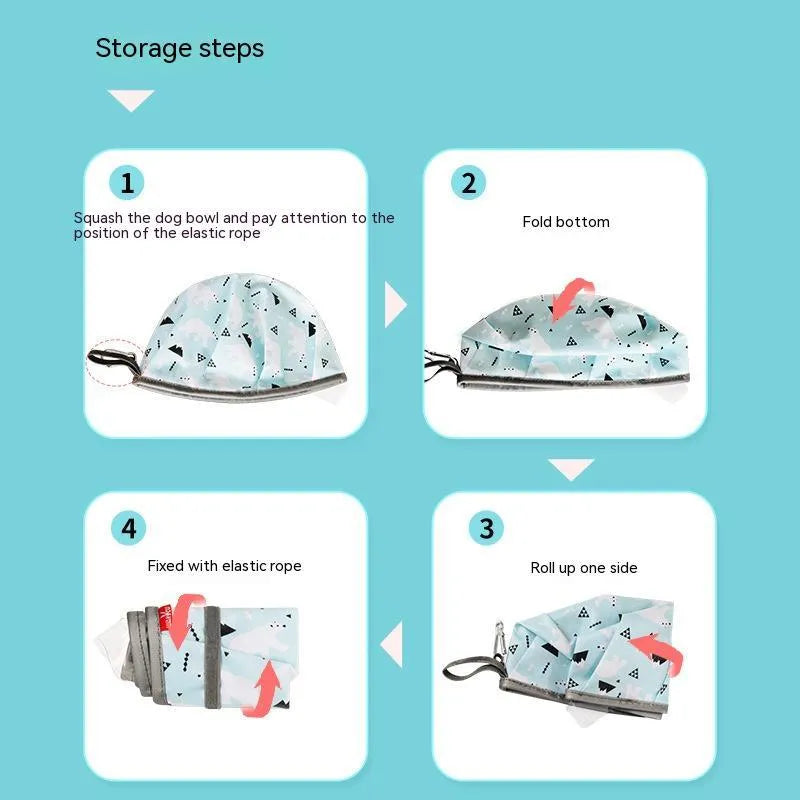 Storage steps

1

Squash the dog bowl and pay attention to the position of the elastic rope

2

Fold bottom

3

Roll up one side

4

Fixed with elastic rope