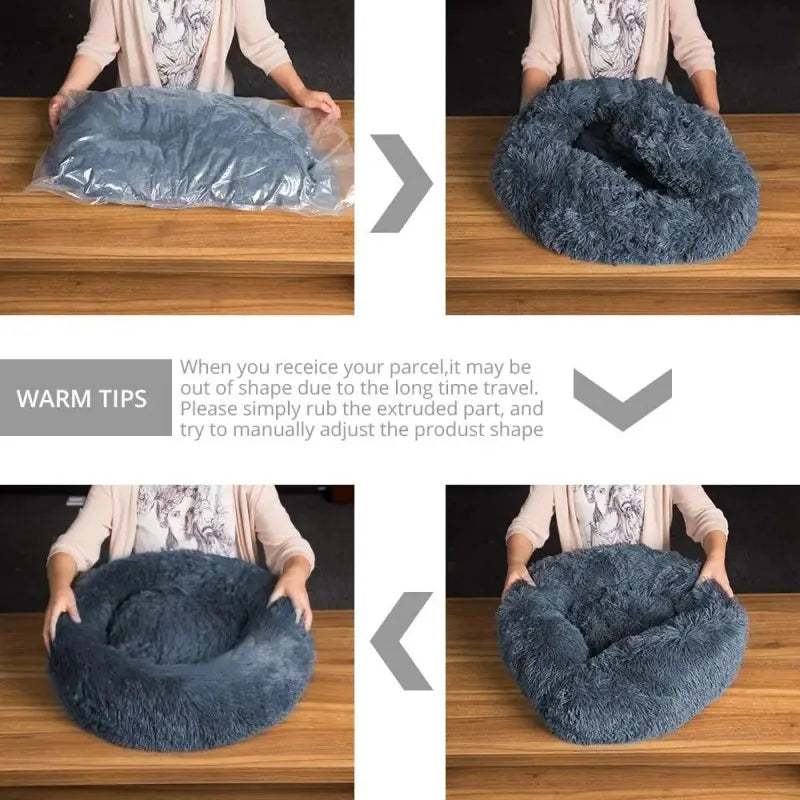 WARM TIPS

When you receice your parcel,it may be out of shape due to the long time travel. Please simply rub the extruded part, and try to manually adjust the produst shape