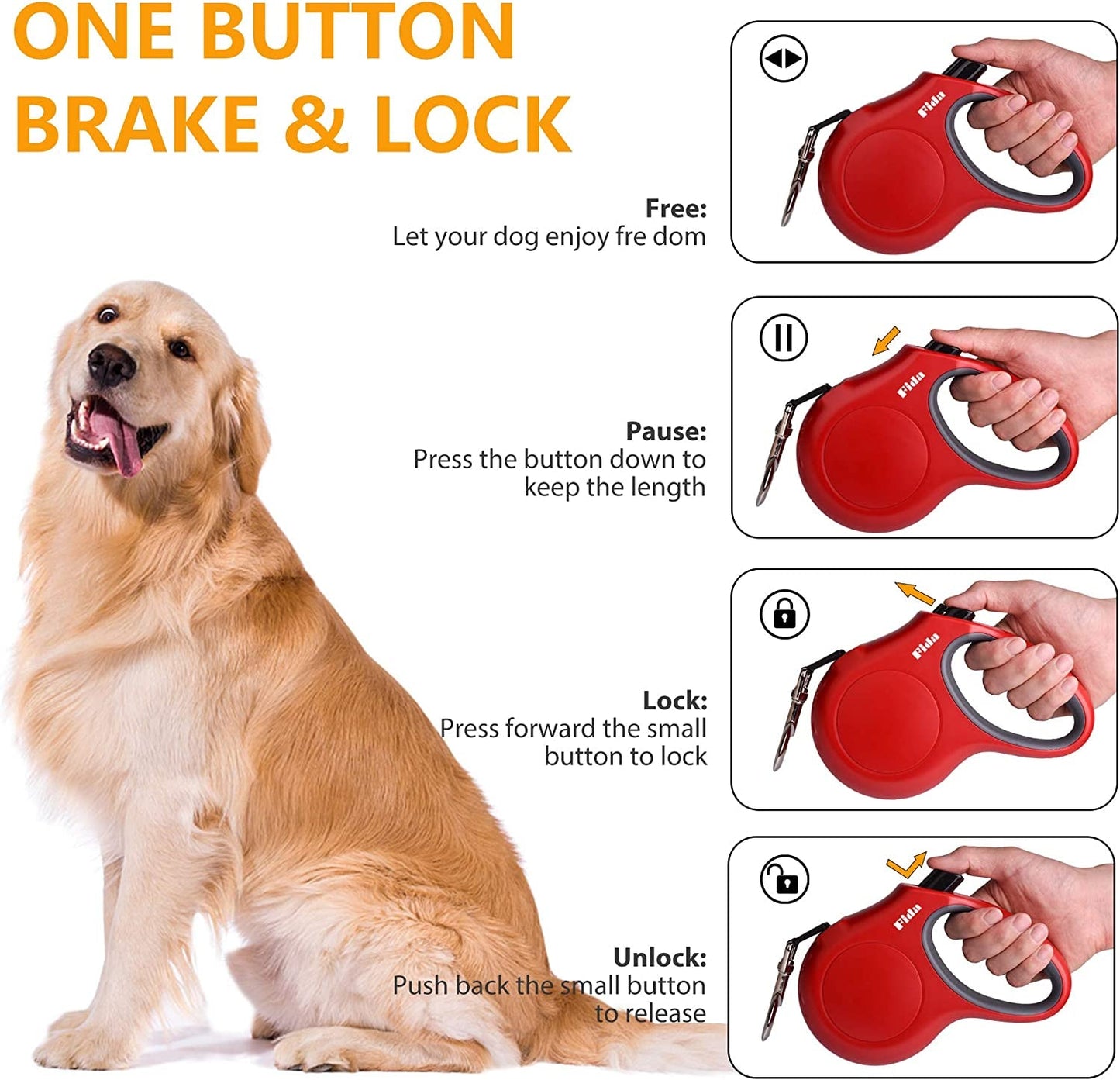 ONE BUTTON BRAKE & LOCK

Free:
Let your dog enjoy fre dom

Fida

Pause:
Press the button down to keep the length

Fida

Lock:
Press forward the small button to lock

Fida

Unlock:
Push back the small button to release

Fida