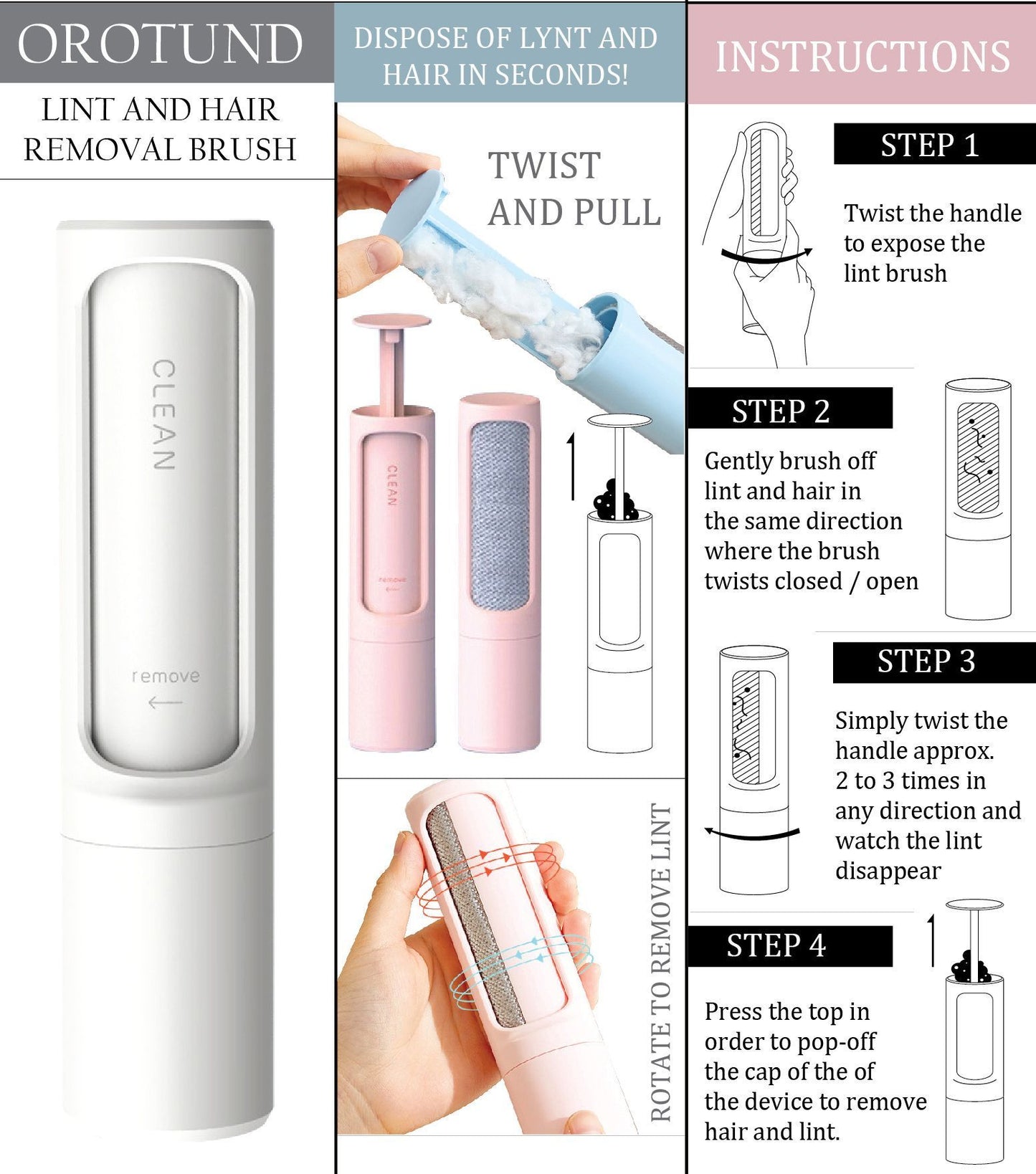 OROTUND

LINT AND HAIR REMOVAL BRUSH

CLEAN

remove

DISPOSE OF LYNT AND HAIR IN SECONDS!

TWIST AND PULL

CLEAN

remove

ROTATE TO REMOVE LINT

INSTRUCTIONS

STEP 1

Twist the handle to expose the lint brush

STEP 2

Gently brush off lint and hair in the same direction where the brush twists closed / open

STEP 3

Simply twist the handle approx. 2 to 3 times in any direction and watch the lint disappear

STEP 4

Press the top in order to pop-off the cap of the of the device to remove hair and lint.