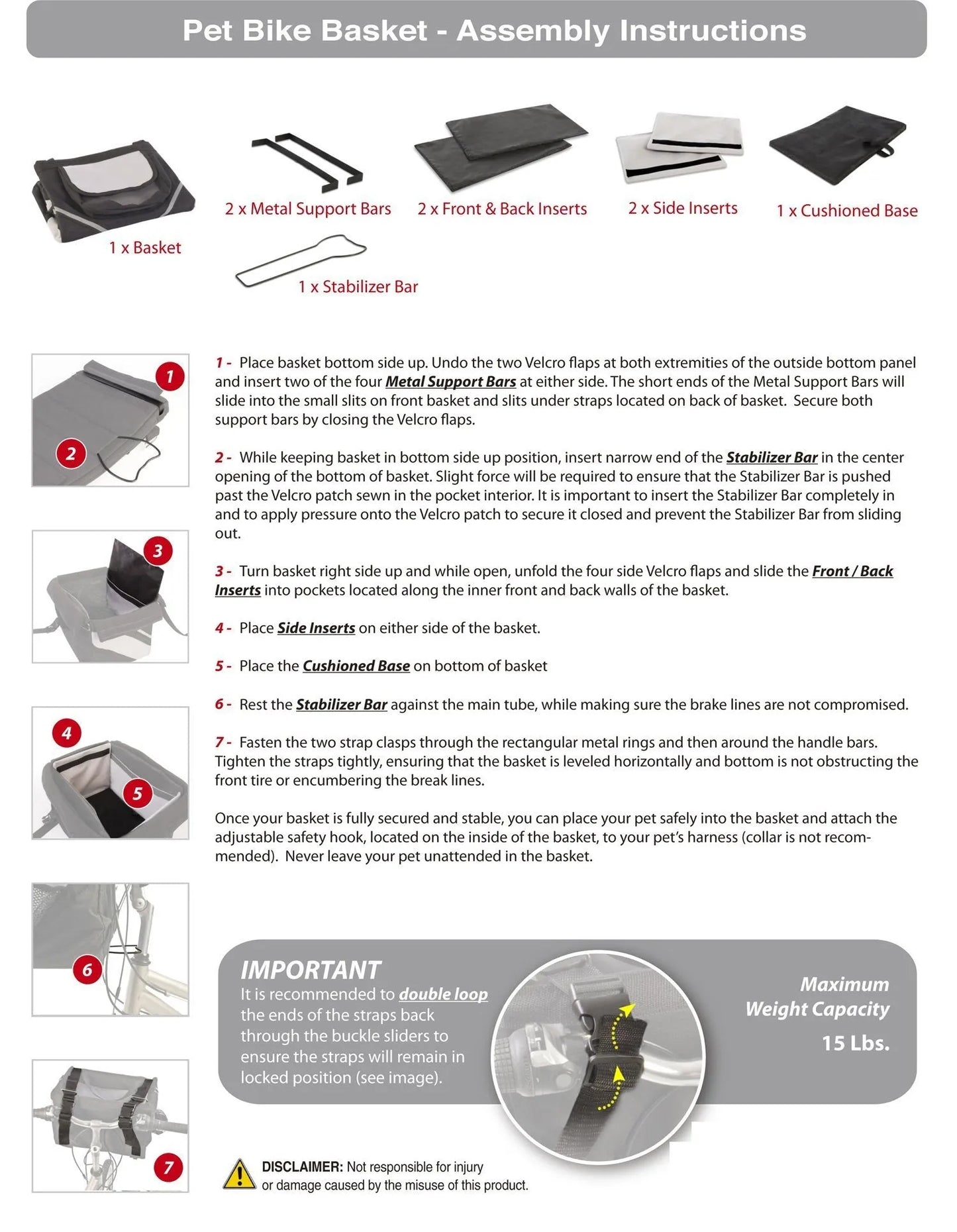 Pet Bike Basket - Assembly Instructions

1 x Basket

2 x Metal Support Bars

2 x Front & Back Inserts

2 x Side Inserts

1 x Cushioned Base

1 x Stabilizer Bar

1

2

3

4

5

6

7

1 - Place basket bottom side up. Undo the two Velcro flaps at both extremities of the outside bottom panel and insert two of the four Metal Support Bars at either side. The short ends of the Metal Support Bars will slide into the small slits on front basket and slits under straps located on back of basket. Secure both support bars by closing the Velcro flaps.

2 - While keeping basket in bottom side up position, insert narrow end of the Stabilizer Bar in the center opening of the bottom of basket. Slight force will be required to ensure that the Stabilizer Bar is pushed past the Velcro patch sewn in the pocket interior. It is important to insert the Stabilizer Bar completely in and to apply pressure onto the Velcro patch to secure it closed and prevent the Stabilizer Bar from sliding out.

3 - Turn basket right side up and while open, unfold the four side Velcro flaps and slide the Front / Back Inserts into pockets located along the inner front and back walls of the basket.

4 - Place Side Inserts on either side of the basket.

5 - Place the Cushioned Base on bottom of basket

6 - Rest the Stabilizer Bar against the main tube, while making sure the brake lines are not compromised.

7 - Fasten the two strap clasps through the rectangular metal rings and then around the handle bars. Tighten the straps tightly, ensuring that the basket is leveled horizontally and bottom is not obstructing the front tire or encumbering the break lines.

Once your basket is fully secured and stable, you can place your pet safely into the basket and attach the adjustable safety hook, located on the inside of the basket, to your pet's harness (collar is not recommended). Never leave your pet unattended in the basket.

IMPORTANT
It is recommended to double loop the ends of the straps back through the buckle sliders to ensure the straps will remain in locked position (see image).

Maximum Weight Capacity
15 Lbs.

DISCLAIMER: Not responsible for injury or damage caused by the misuse of this product.