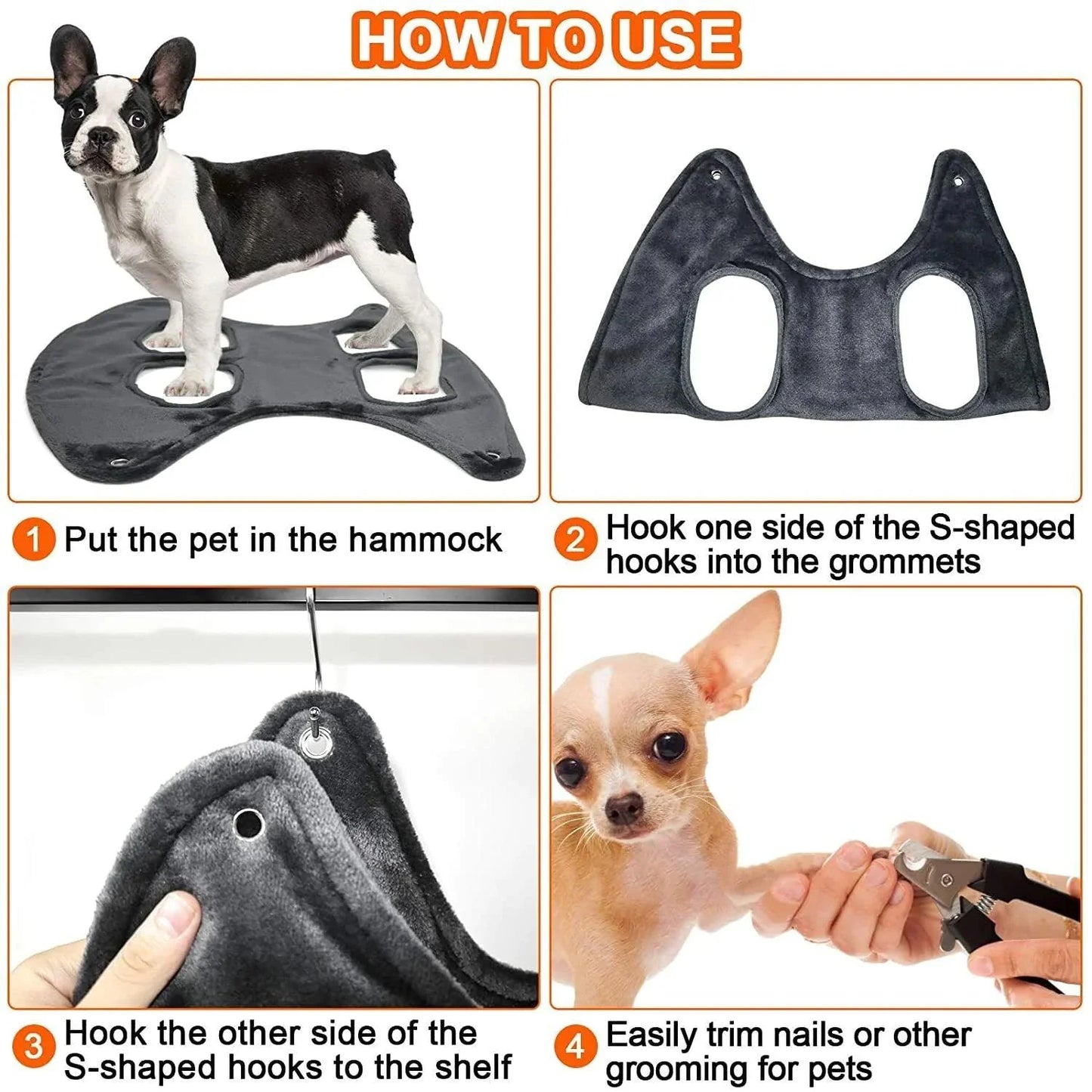 HOW TO USE

1 Put the pet in the hammock

2 Hook one side of the S-shaped hooks into the grommets

3 Hook the other side of the S-shaped hooks to the shelf

4 Easily trim nails or other grooming for pets