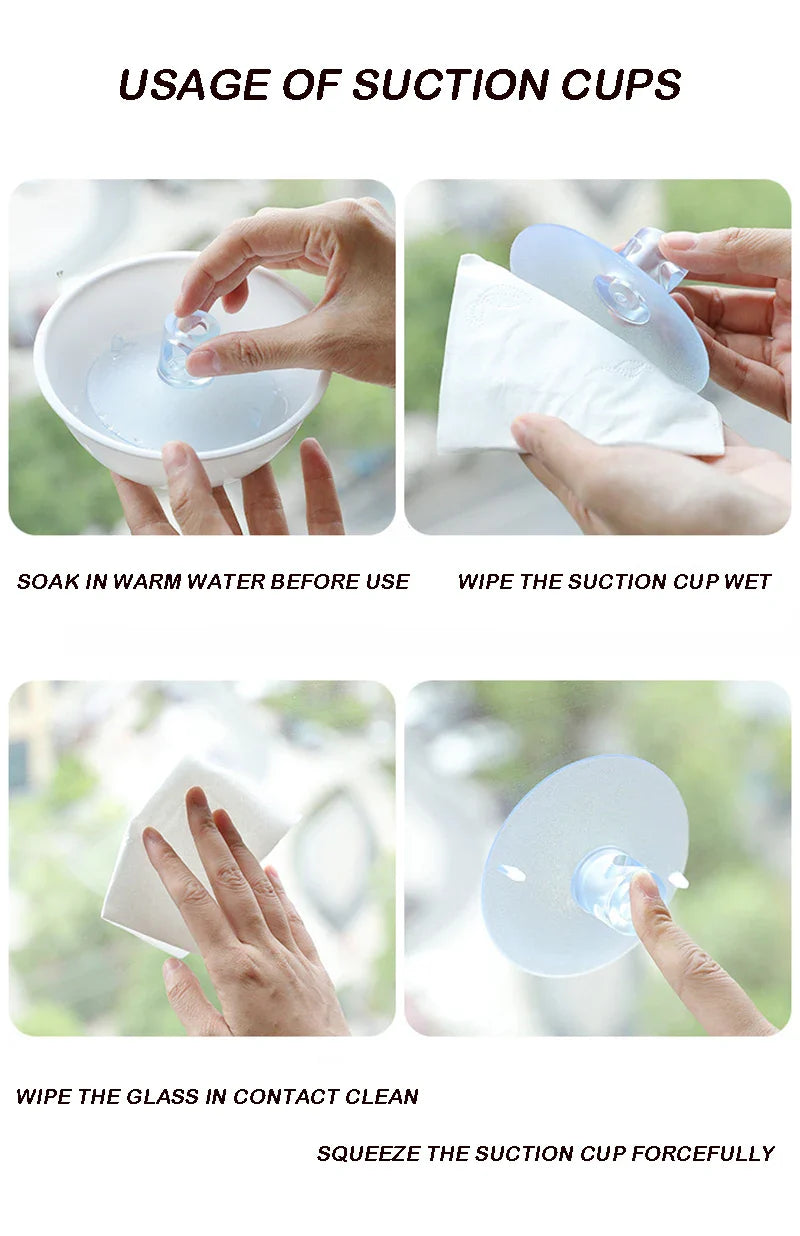 USAGE OF SUCTION CUPS

SOAK IN WARM WATER BEFORE USE

WIPE THE SUCTION CUP WET

WIPE THE GLASS IN CONTACT CLEAN

SQUEEZE THE SUCTION CUP FORCEFULLY