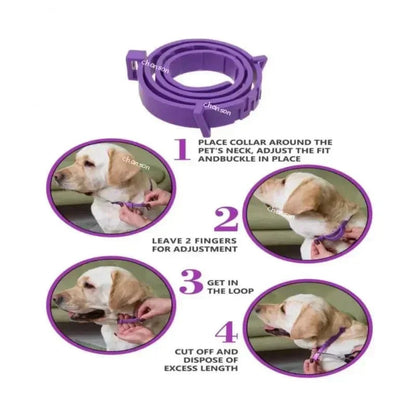 chanson
chanson

1 PLACE COLLAR AROUND THE PET'S NECK, ADJUST THE FIT ANDBUCKLE IN PLACE

chanson

2 LEAVE 2 FINGERS FOR ADJUSTMENT

chanson

3 GET IN THE LOOP

4 CUT OFF AND DISPOSE OF EXCESS LENGTH