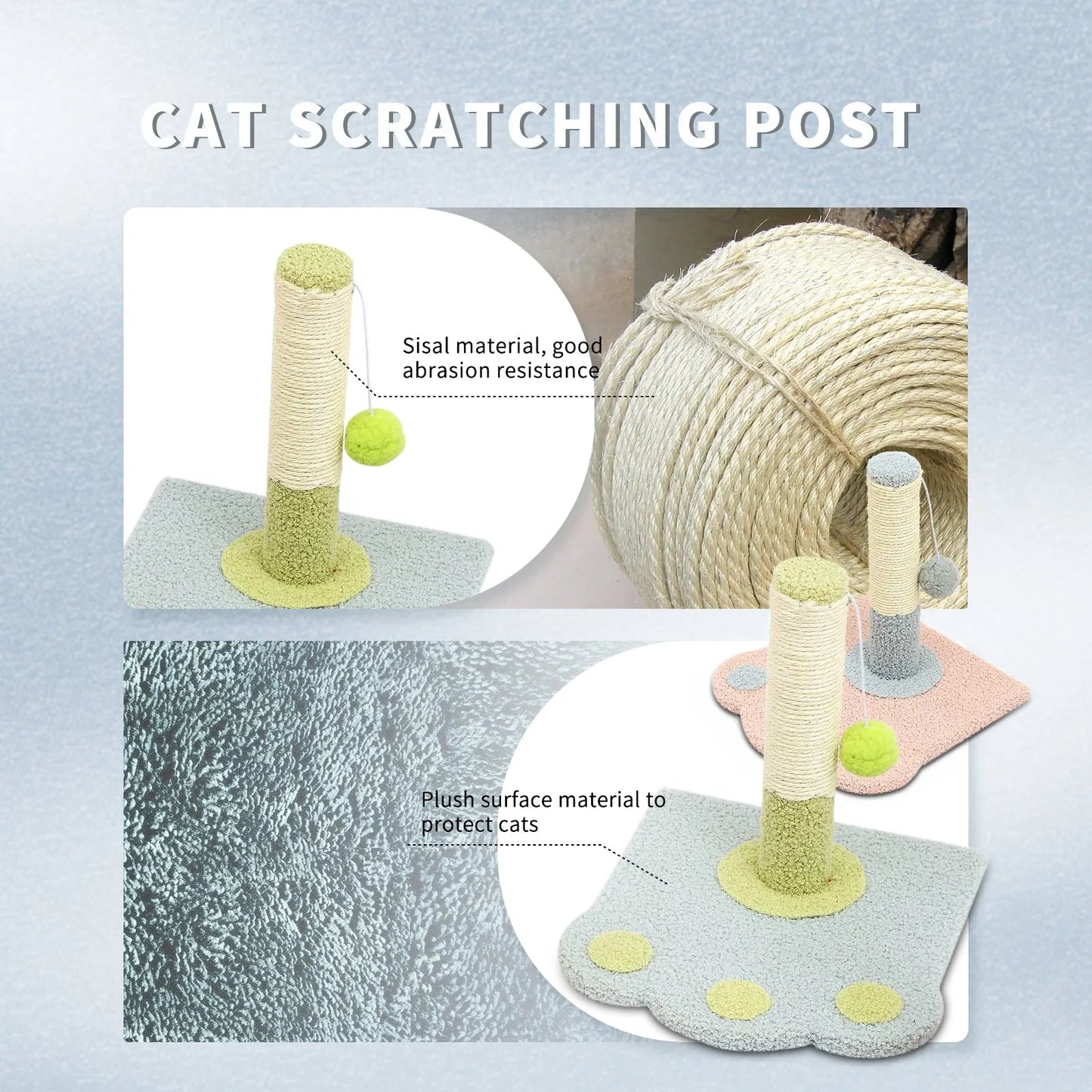 CAT SCRATCHING POST

Sisal material, good abrasion resistance

Plush surface material to protect cats