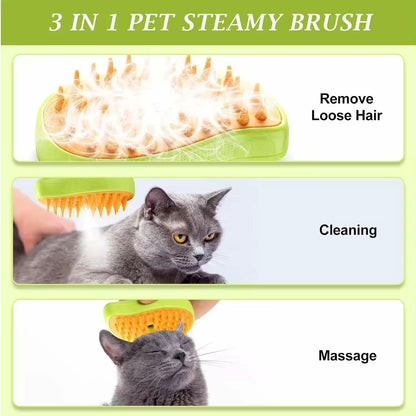 3 IN 1 PET STEAMY BRUSH

Remove Loose Hair

Cleaning

Massage