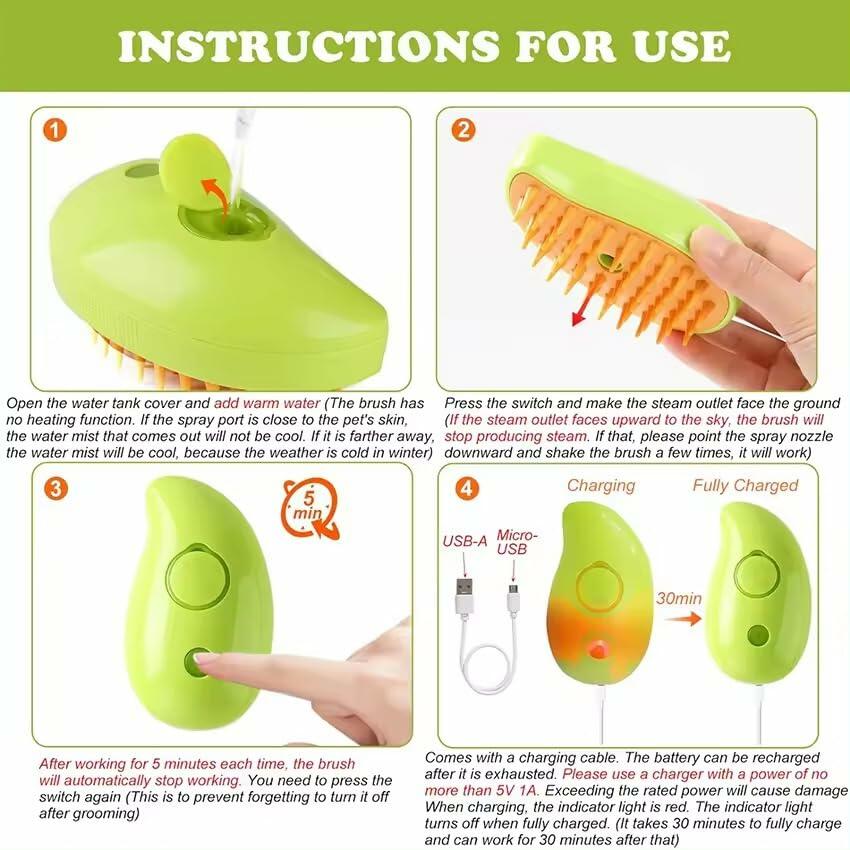 INSTRUCTIONS FOR USE

1

Open the water tank cover and add warm water (The brush has no heating function. If the spray port is close to the pet's skin, the water mist that comes out will not be cool. If it is farther away, the water mist will be cool, because the weather is cold in winter)

2

Press the switch and make the steam outlet face the ground (If the steam outlet faces upward to the sky, the brush will stop producing steam. If that, please point the spray nozzle downward and shake the brush a few times, it will work)

3

5 min

After working for 5 minutes each time, the brush will automatically stop working. You need to press the switch again (This is to prevent forgetting to turn it off after grooming)

4

Charging

Fully Charged

USB-A

Micro-USB

30min

Comes with a charging cable. The battery can be recharged after it is exhausted. Please use a charger with a power of no more than 5V 1A. Exceeding the rated power will cause damage When charging, the indicator light is red. The indicator light turns off when fully charged. (It takes 30 minutes to fully charge and can work for 30 minutes after that)