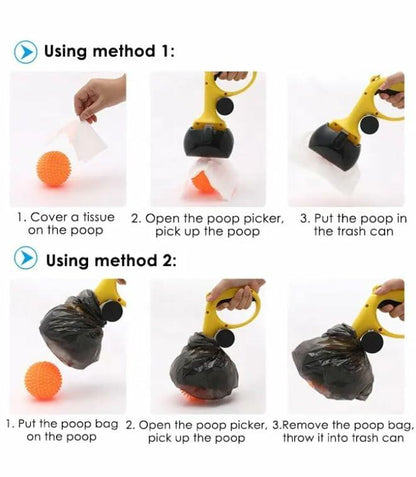 Using method 1:

1. Cover a tissue on the poop

2. Open the poop picker, pick up the poop

3. Put the poop in the trash can

Using method 2:

1. Put the poop bag on the poop

2. Open the poop picker, pick up the poop

3.Remove the poop bag, throw it into trash can