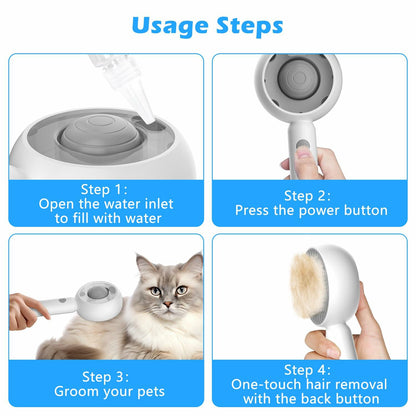 Usage Steps

Step 1:
Open the water inlet to fill with water

Step 2:
Press the power button

Step 3:
Groom your pets

Step 4:
One-touch hair removal with the back button