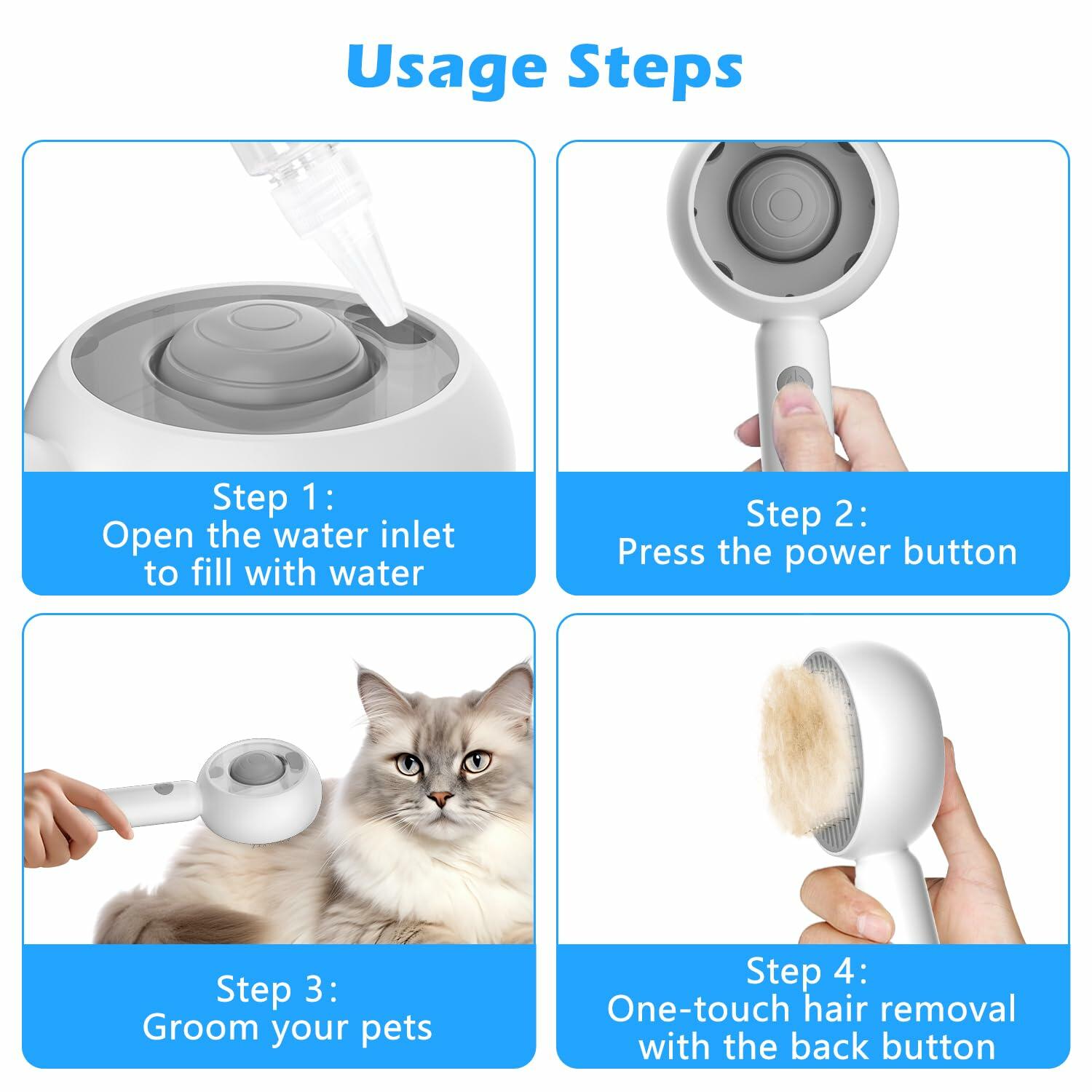 Usage Steps

Step 1:
Open the water inlet to fill with water

Step 2:
Press the power button

Step 3:
Groom your pets

Step 4:
One-touch hair removal with the back button