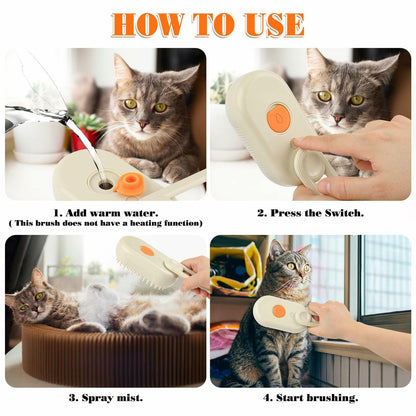 HOW TO USE

1. Add warm water.
( This brush does not have a heating function)

2. Press the Switch.

3. Spray mist.

4. Start brushing.