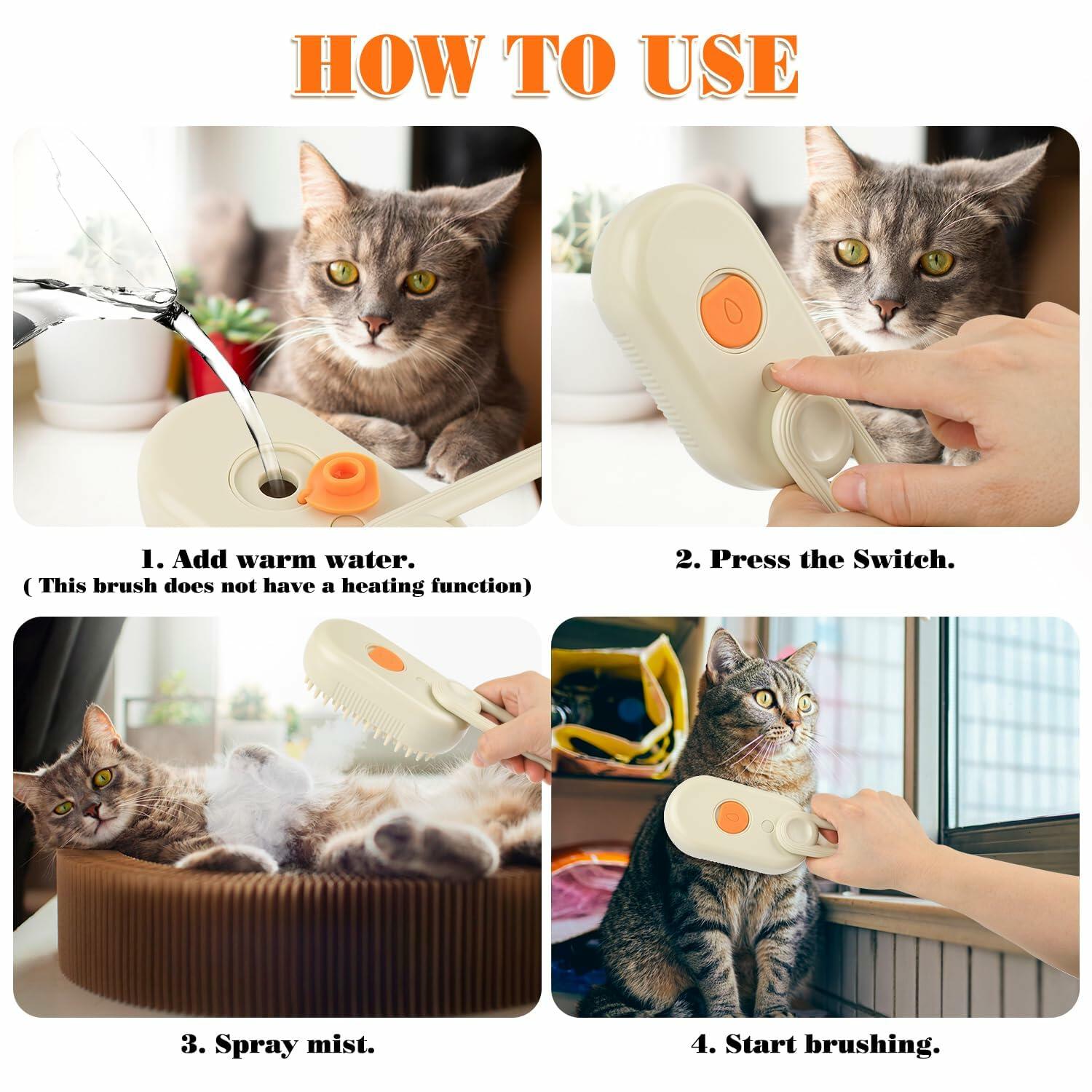 HOW TO USE

1. Add warm water.
( This brush does not have a heating function)

2. Press the Switch.

3. Spray mist.

4. Start brushing.