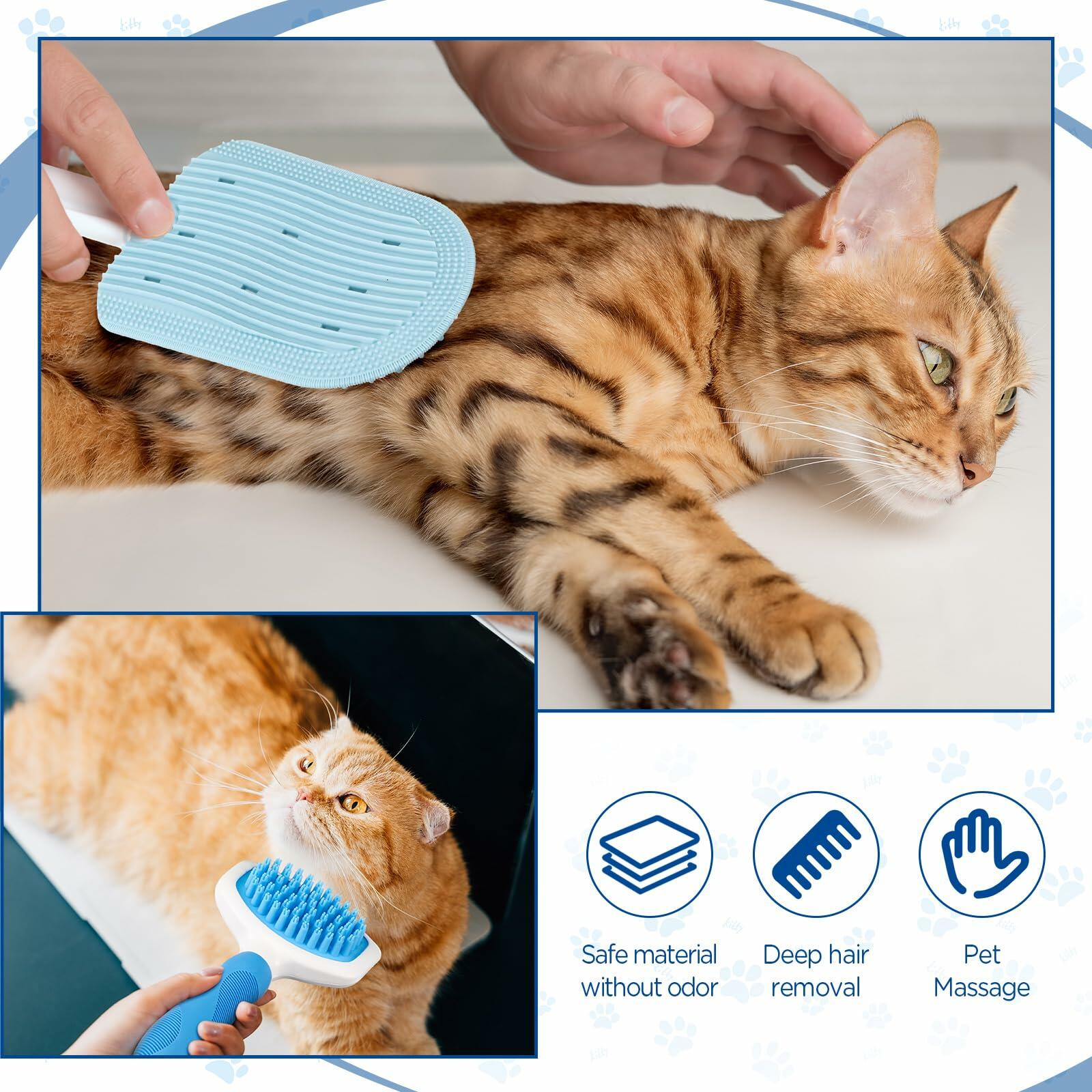 Safe material without odor

Deep hair removal

Pet Massage