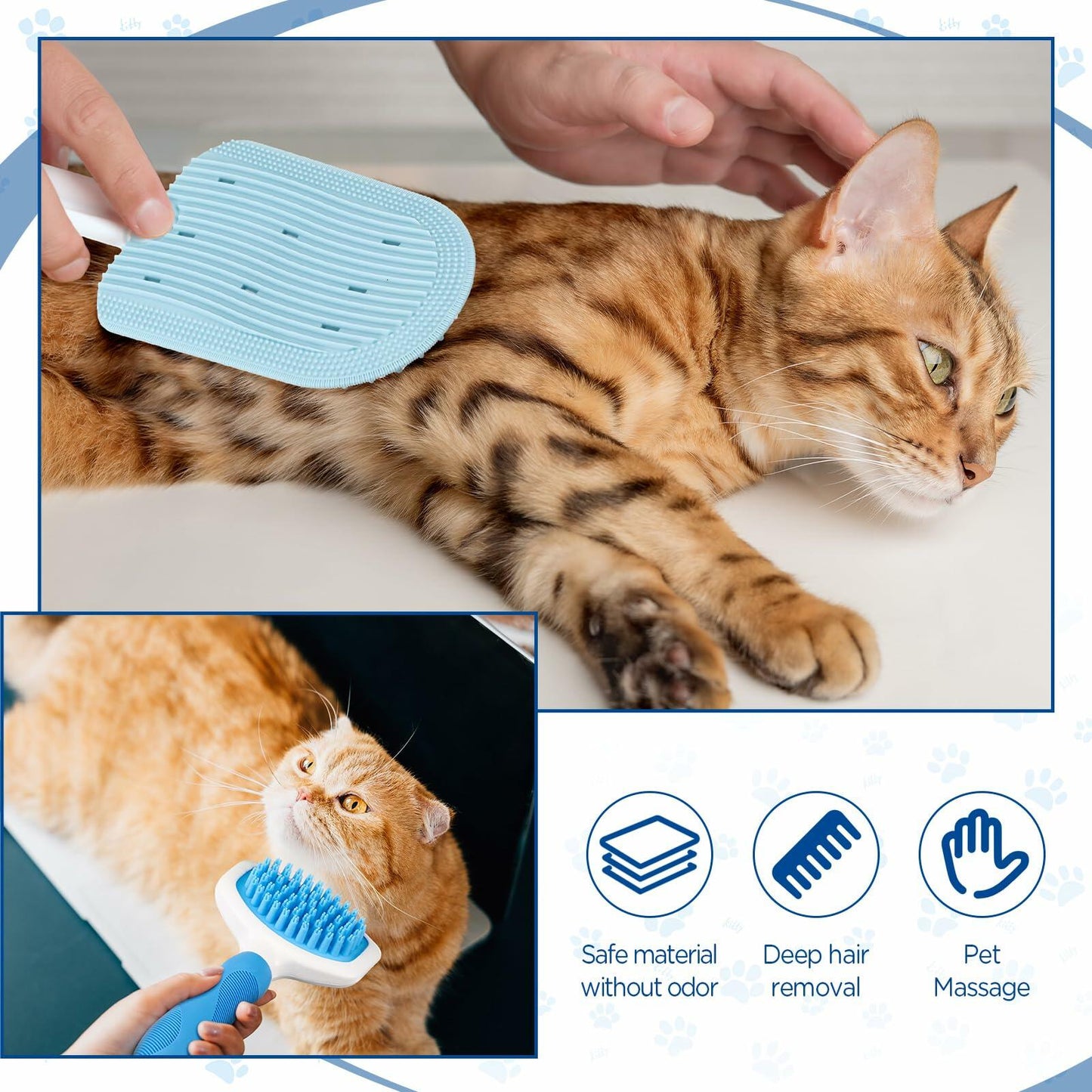 Safe material without odor

Deep hair removal

Pet Massage