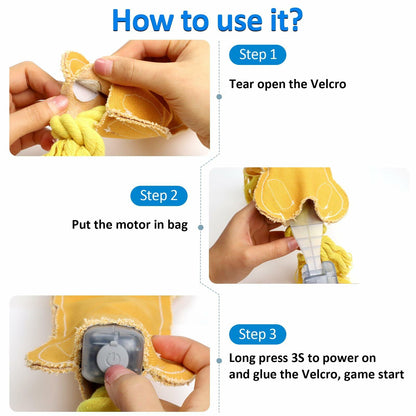 How to use it?

Step 1

Tear open the Velcro

Step 2

Put the motor in bag

Step 3

Long press 3S to power on and glue the Velcro, game start