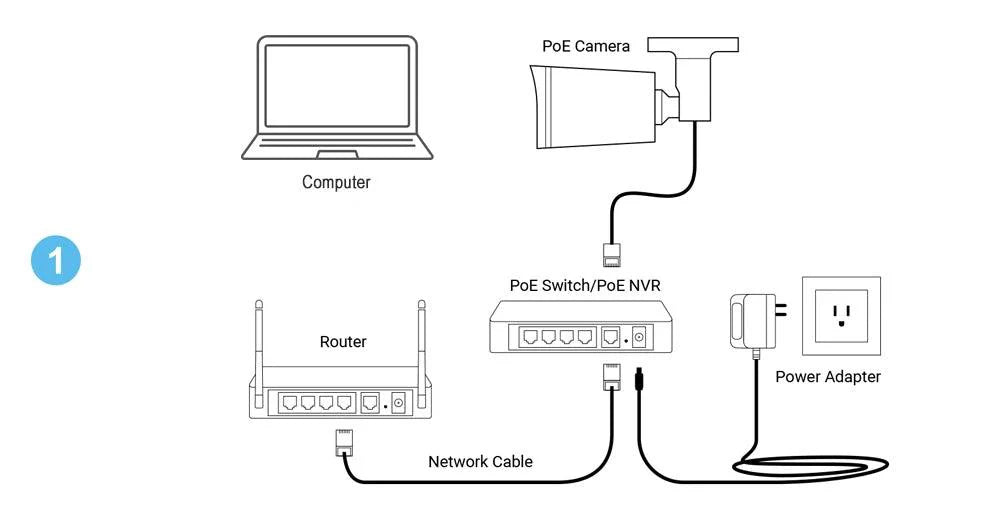 PoE Camera

Computer

1

PoE Switch/PoE NVR

Router

Power Adapter

Network Cable