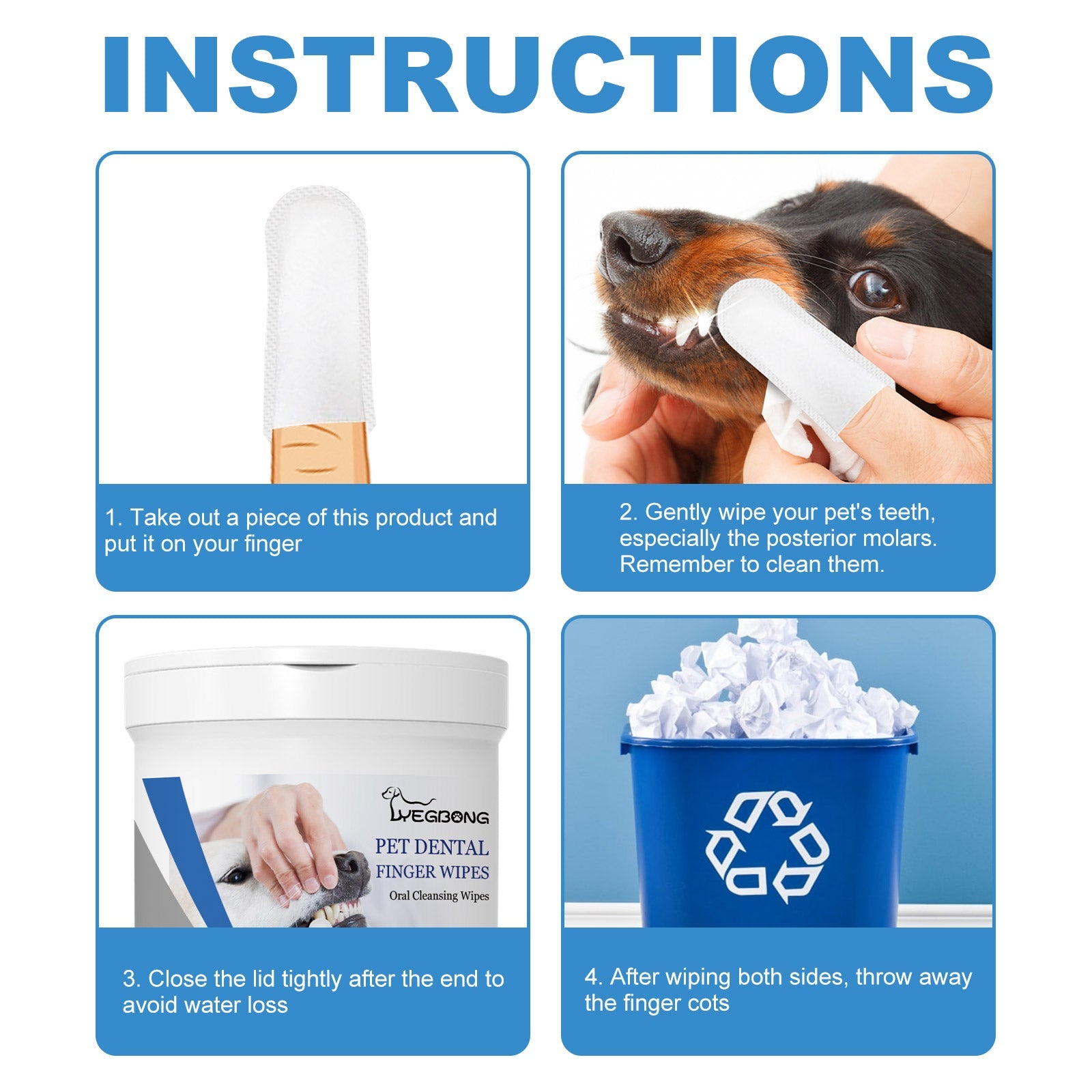 INSTRUCTIONS

1. Take out a piece of this product and put it on your finger

2. Gently wipe your pet's teeth, especially the posterior molars. Remember to clean them.

YEGBONG
PET DENTAL FINGER WIPES
Oral Cleansing Wipes

3. Close the lid tightly after the end to avoid water loss

4. After wiping both sides, throw away the finger cots