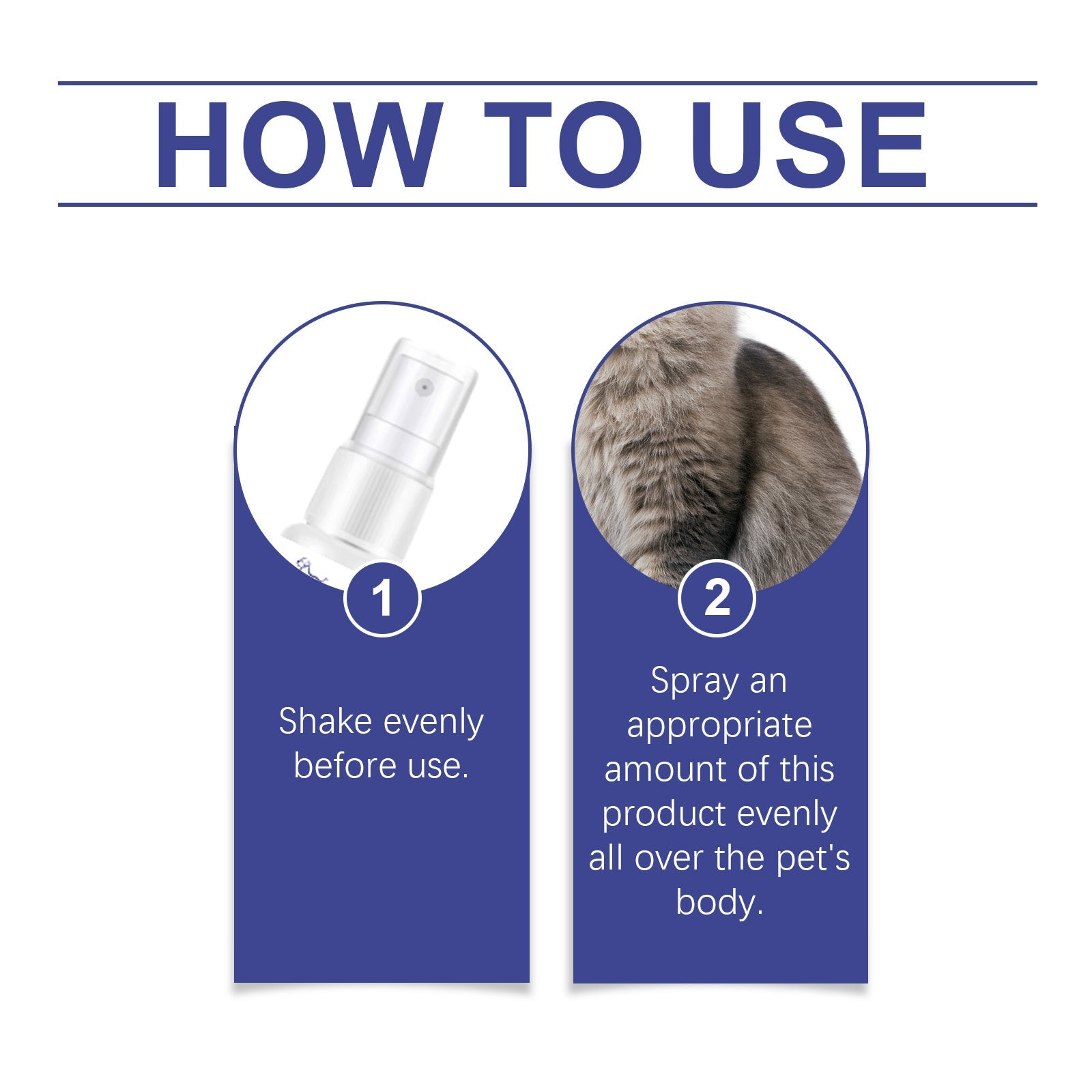 HOW TO USE

1

Shake evenly before use.

2

Spray an appropriate amount of this product evenly all over the pet's body.