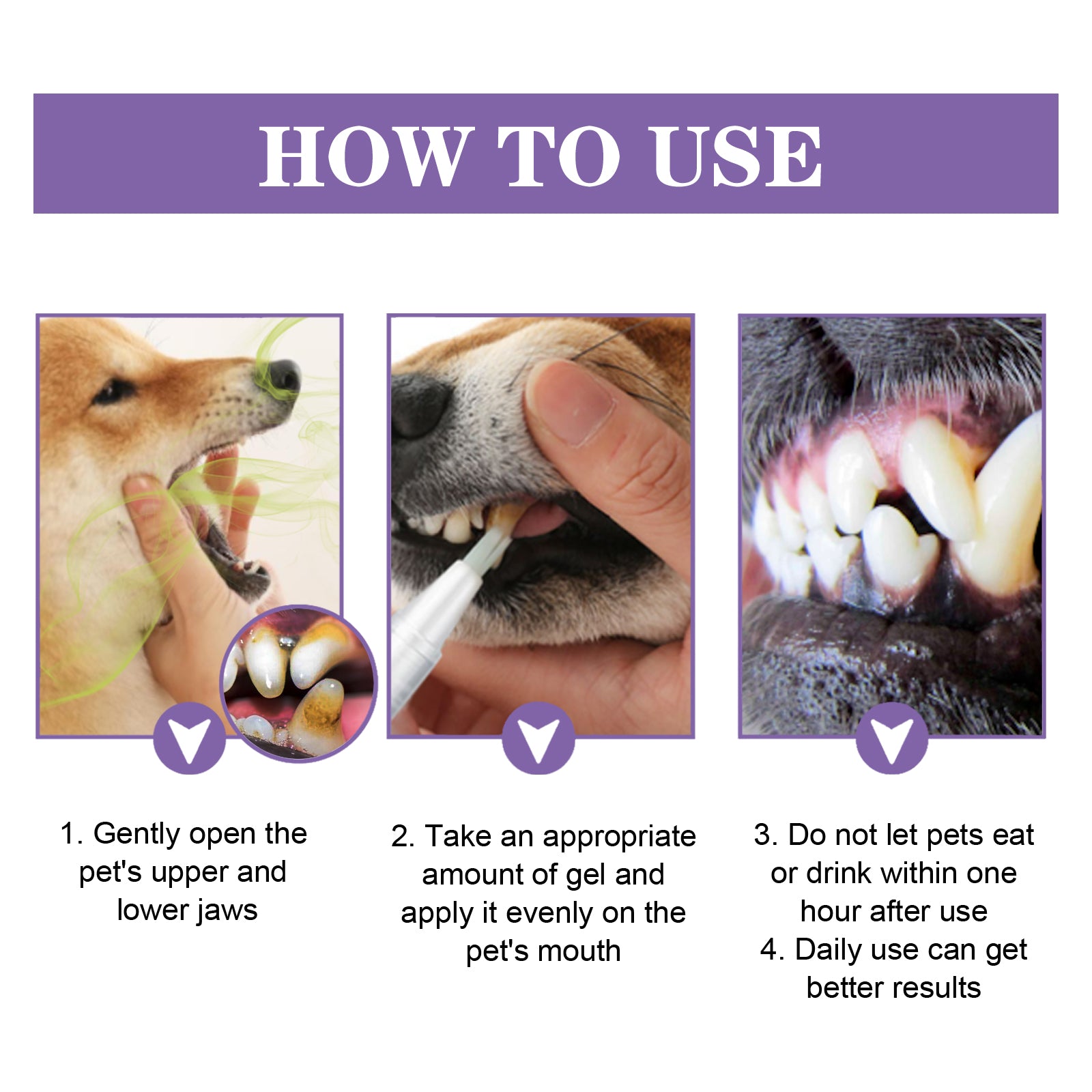 HOW TO USE

1. Gently open the pet's upper and lower jaws

2. Take an appropriate amount of gel and apply it evenly on the pet's mouth

3. Do not let pets eat or drink within one hour after use
4. Daily use can get better results