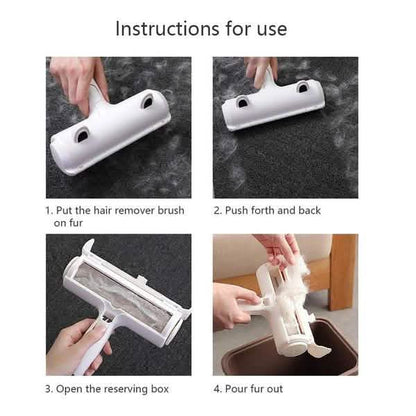 Instructions for use

1. Put the hair remover brush on fur

2. Push forth and back

3. Open the reserving box

4. Pour fur out