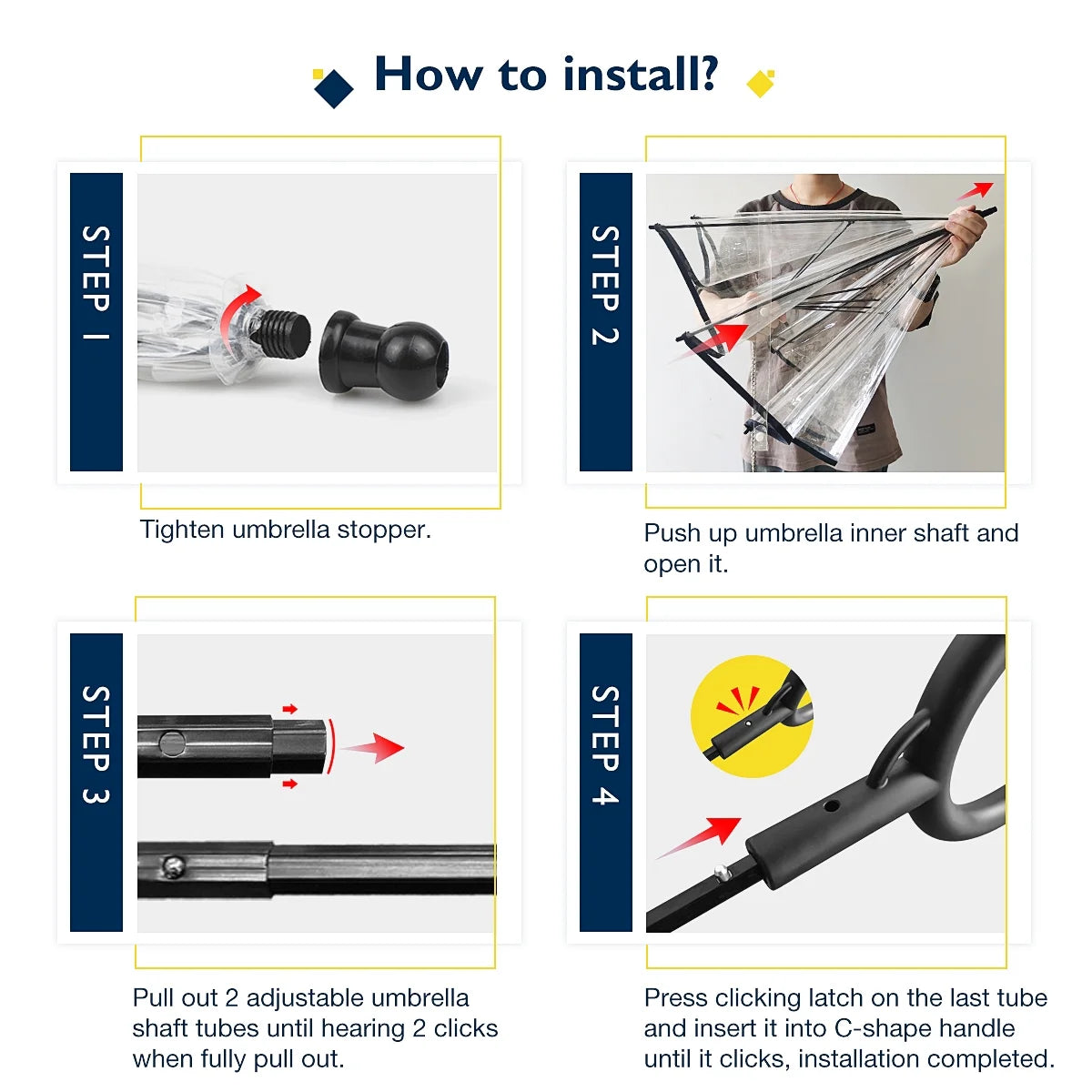 How to install?

STEP 1

Tighten umbrella stopper.

STEP 2

Push up umbrella inner shaft and open it.

STEP 3

Pull out 2 adjustable umbrella shaft tubes until hearing 2 clicks when fully pull out.

STEP 4

Press clicking latch on the last tube and insert it into C-shape handle until it clicks, installation completed.