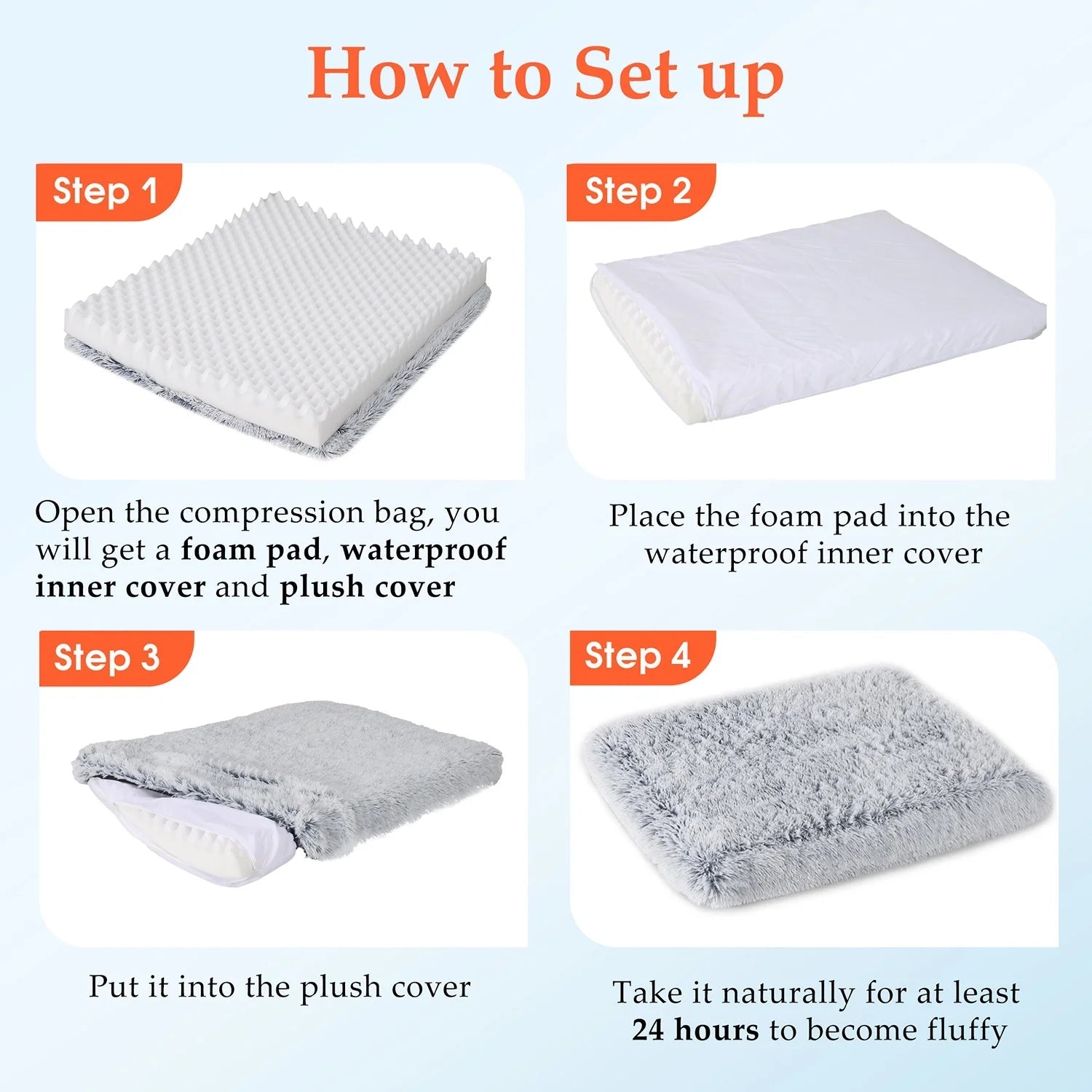 How to Set up

Step 1

Open the compression bag, you will get a foam pad, waterproof inner cover and plush cover

Step 2

Place the foam pad into the waterproof inner cover

Step 3

Put it into the plush cover

Step 4

Take it naturally for at least 24 hours to become fluffy