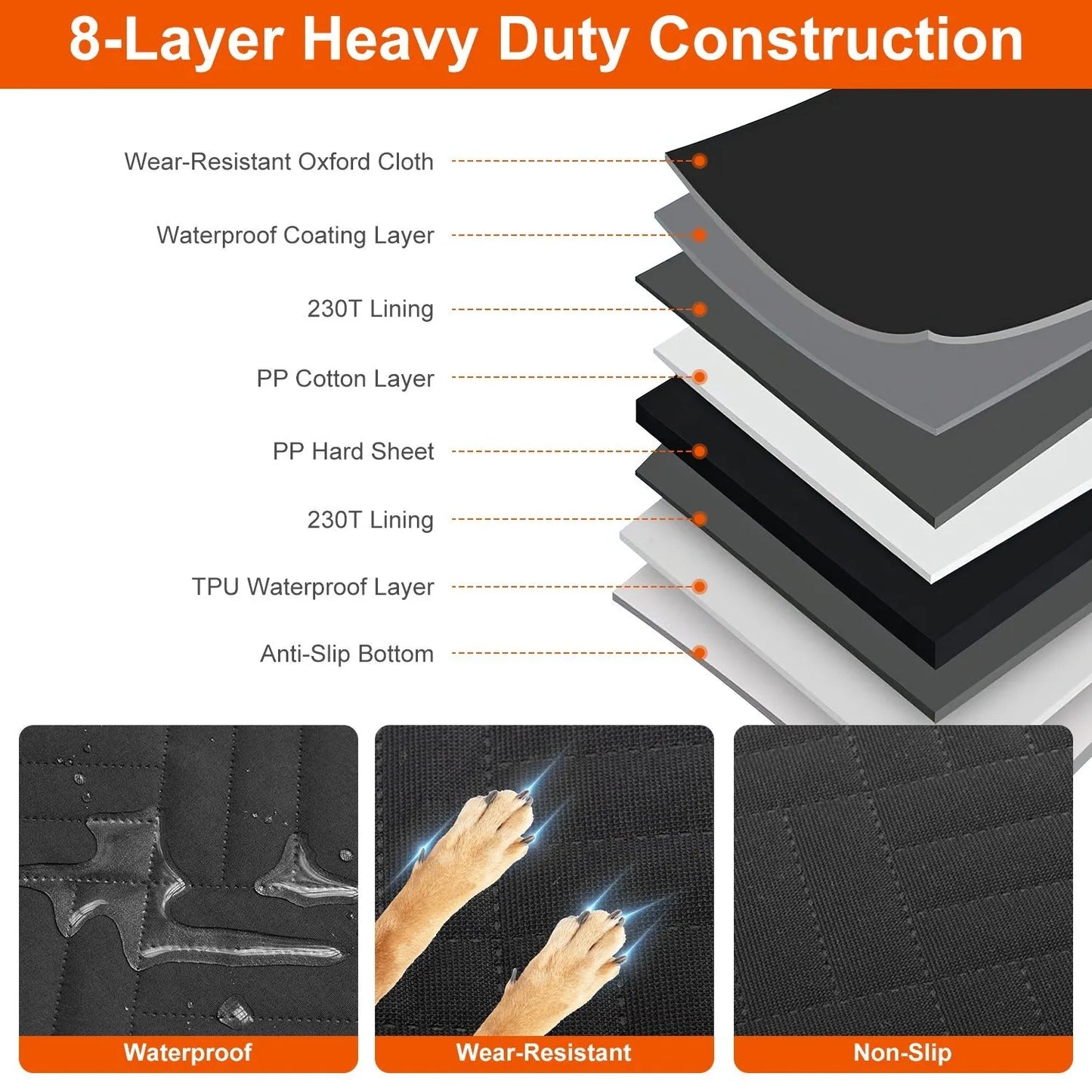 8-Layer Heavy Duty Construction

Wear-Resistant Oxford Cloth

Waterproof Coating Layer

230T Lining

PP Cotton Layer

PP Hard Sheet

230T Lining

TPU Waterproof Layer

Anti-Slip Bottom

Waterproof

Wear-Resistant

Non-Slip