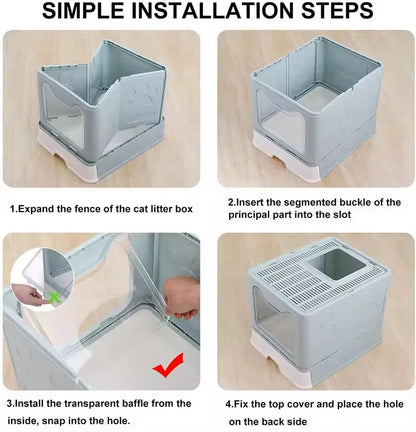 SIMPLE INSTALLATION STEPS

1.Expand the fence of the cat litter box

2.Insert the segmented buckle of the principal part into the slot

3.Install the transparent baffle from the inside, snap into the hole.

4.Fix the top cover and place the hole on the back side