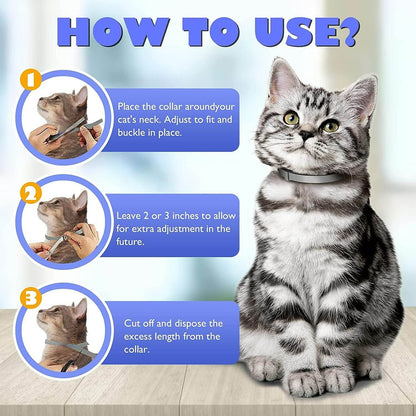 HOW TO USE?

1

Place the collar aroundyour cat's neck. Adjust to fit and buckle in place.

2

Leave 2 or 3 inches to allow for extra adjustment in the future.

3

Cut off and dispose the excess length from the collar.