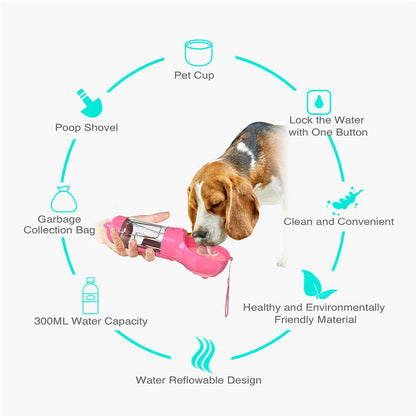 Pet Cup

Lock the Water with One Button

Clean and Convenient

Healthy and Environmentally Friendly Material

Water Reflowable Design

300ML Water Capacity

Garbage Collection Bag

Poop Shovel