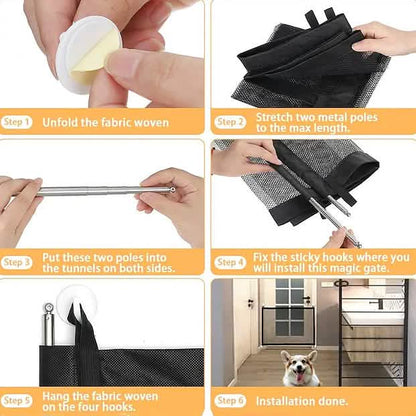 Step 1 Unfold the fabric woven

Step 2 Stretch two metal poles to the max length.

Step 3 Put these two poles into the tunnels on both sides.

Step 4 Fix the sticky hooks where you will install this magic gate.

Step 5 Hang the fabric woven on the four hooks.

Step 6 Installation done.