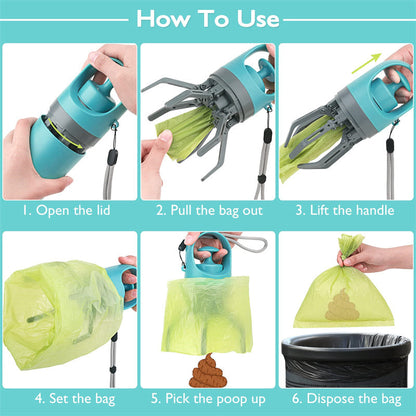 How To Use

1. Open the lid

2. Pull the bag out

3. Lift the handle

4. Set the bag

5. Pick the poop up

6. Dispose the bag