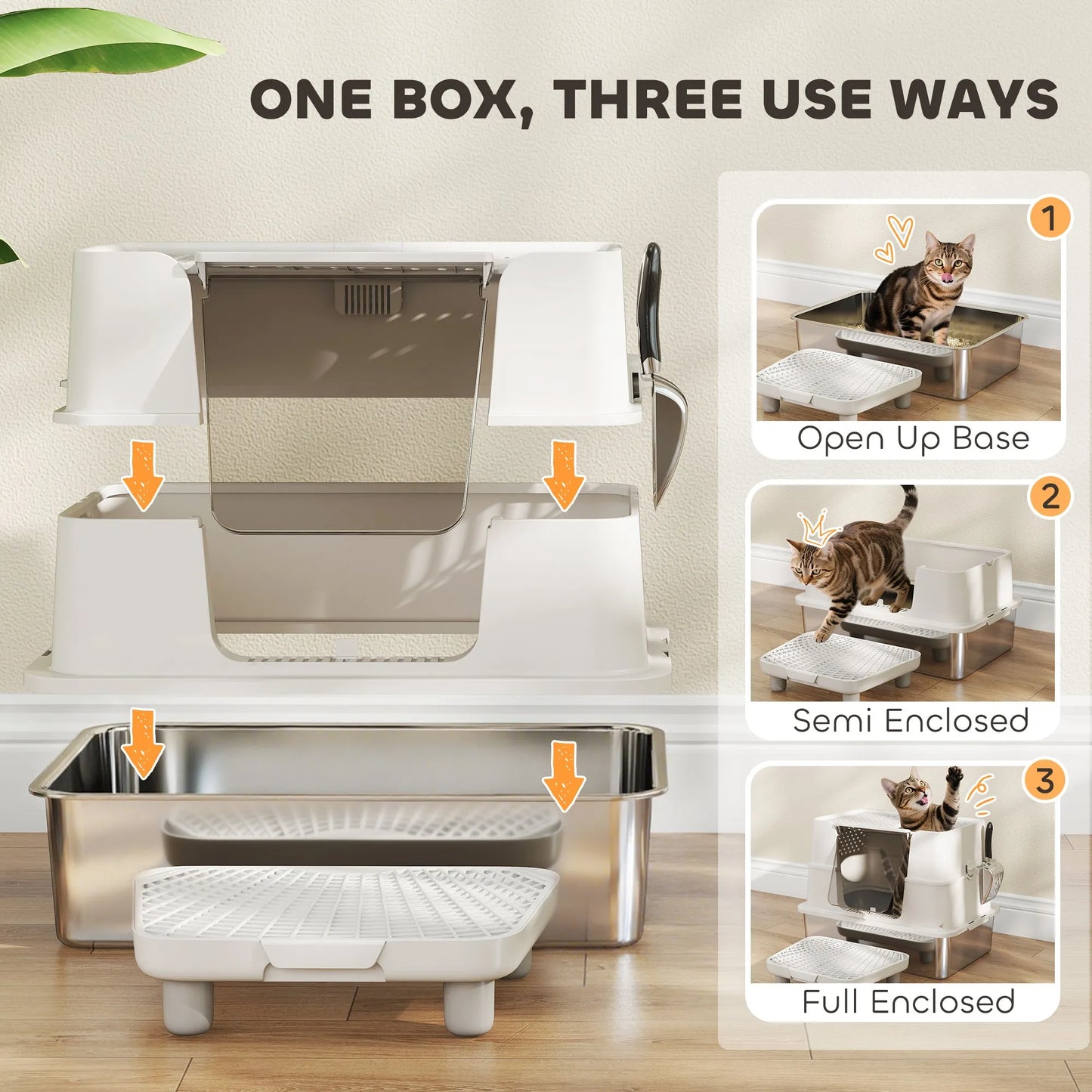 ONE BOX, THREE USE WAYS

1
Open Up Base

2
Semi Enclosed

3
Full Enclosed