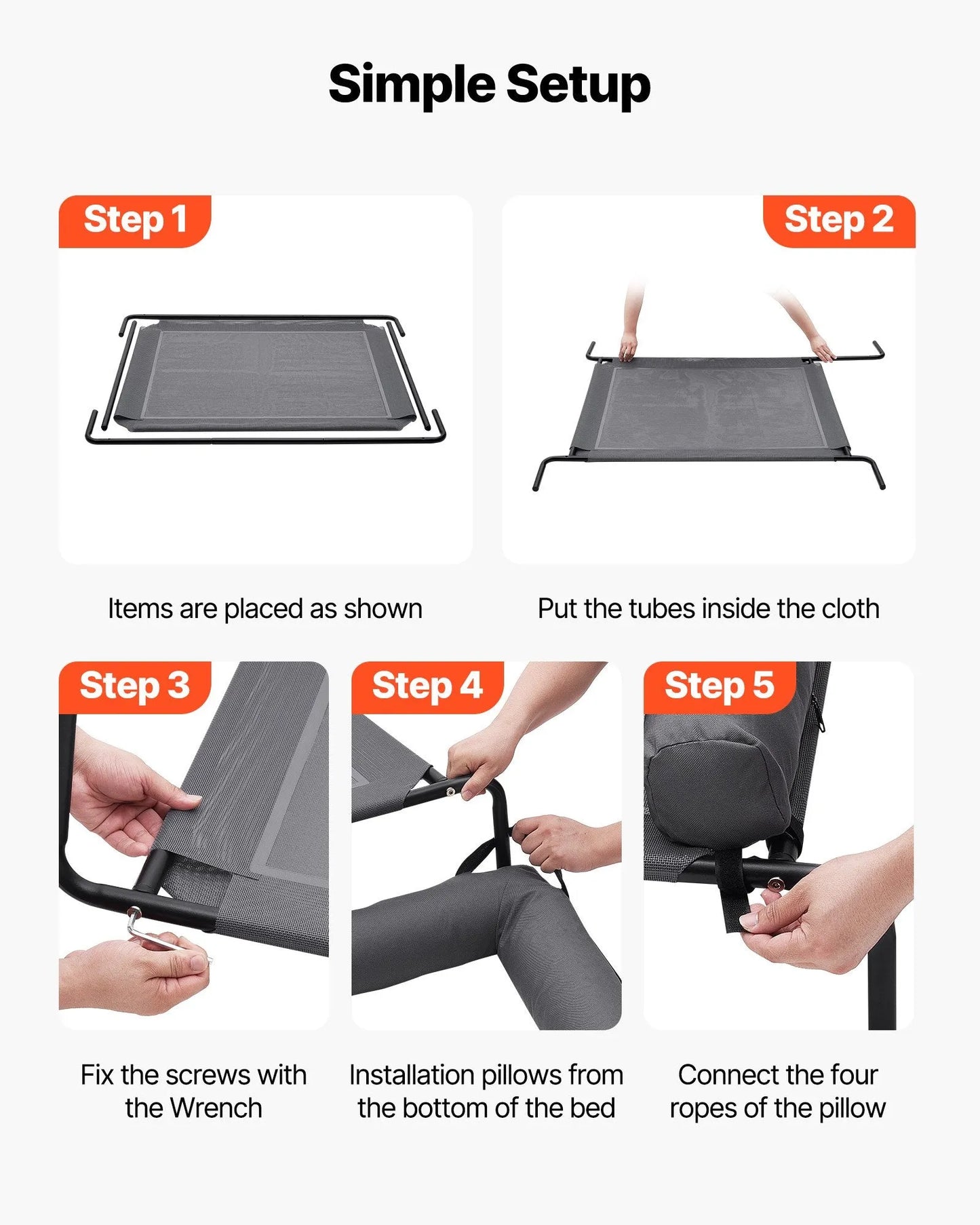 Simple Setup

Step 1

Items are placed as shown

Step 2

Put the tubes inside the cloth

Step 3

Fix the screws with the Wrench

Step 4

Installation pillows from the bottom of the bed

Step 5

Connect the four ropes of the pillow