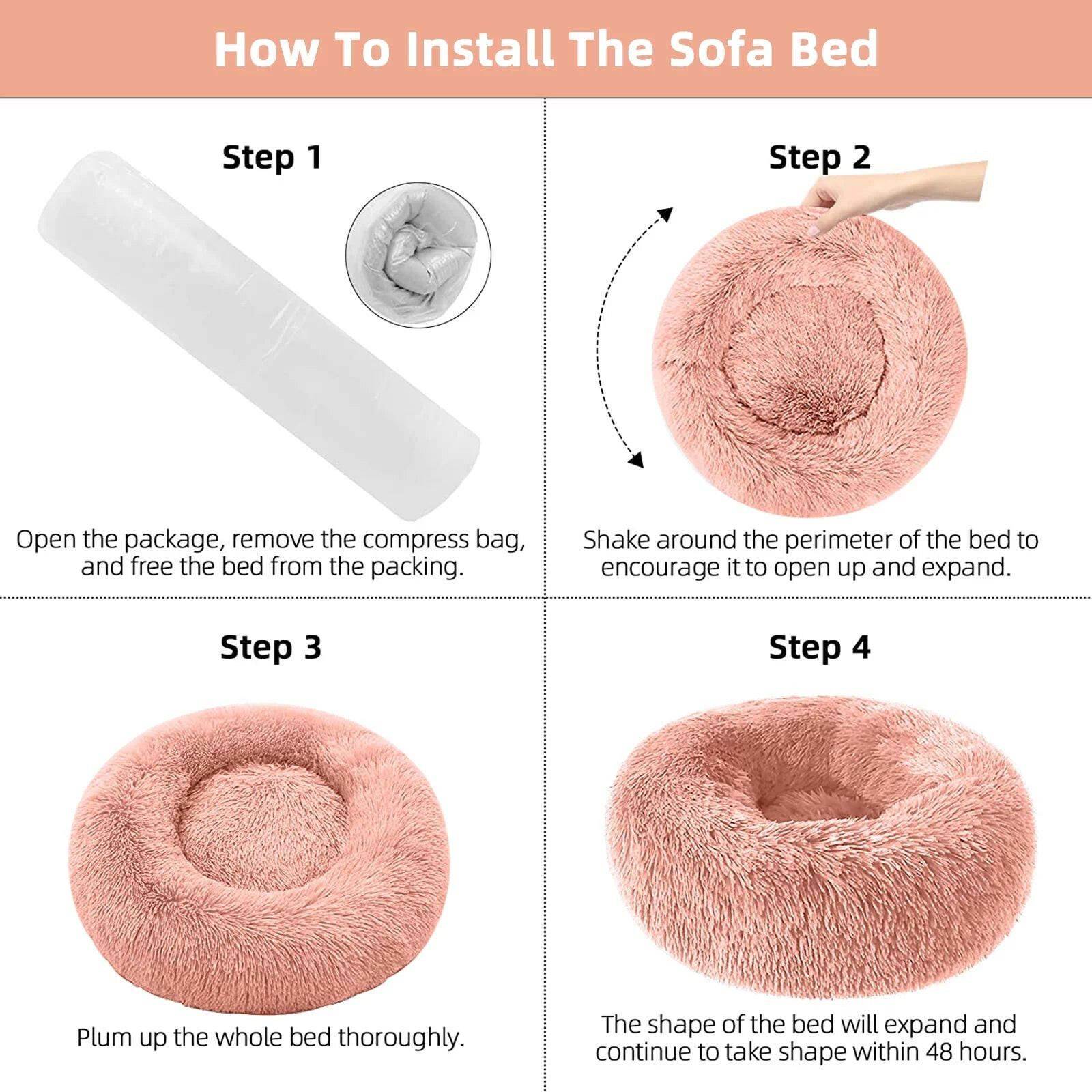 How To Install The Sofa Bed

Step 1

Open the package, remove the compress bag, and free the bed from the packing.

Step 2

Shake around the perimeter of the bed to encourage it to open up and expand.

Step 3

Plum up the whole bed thoroughly.

Step 4

The shape of the bed will expand and continue to take shape within 48 hours.