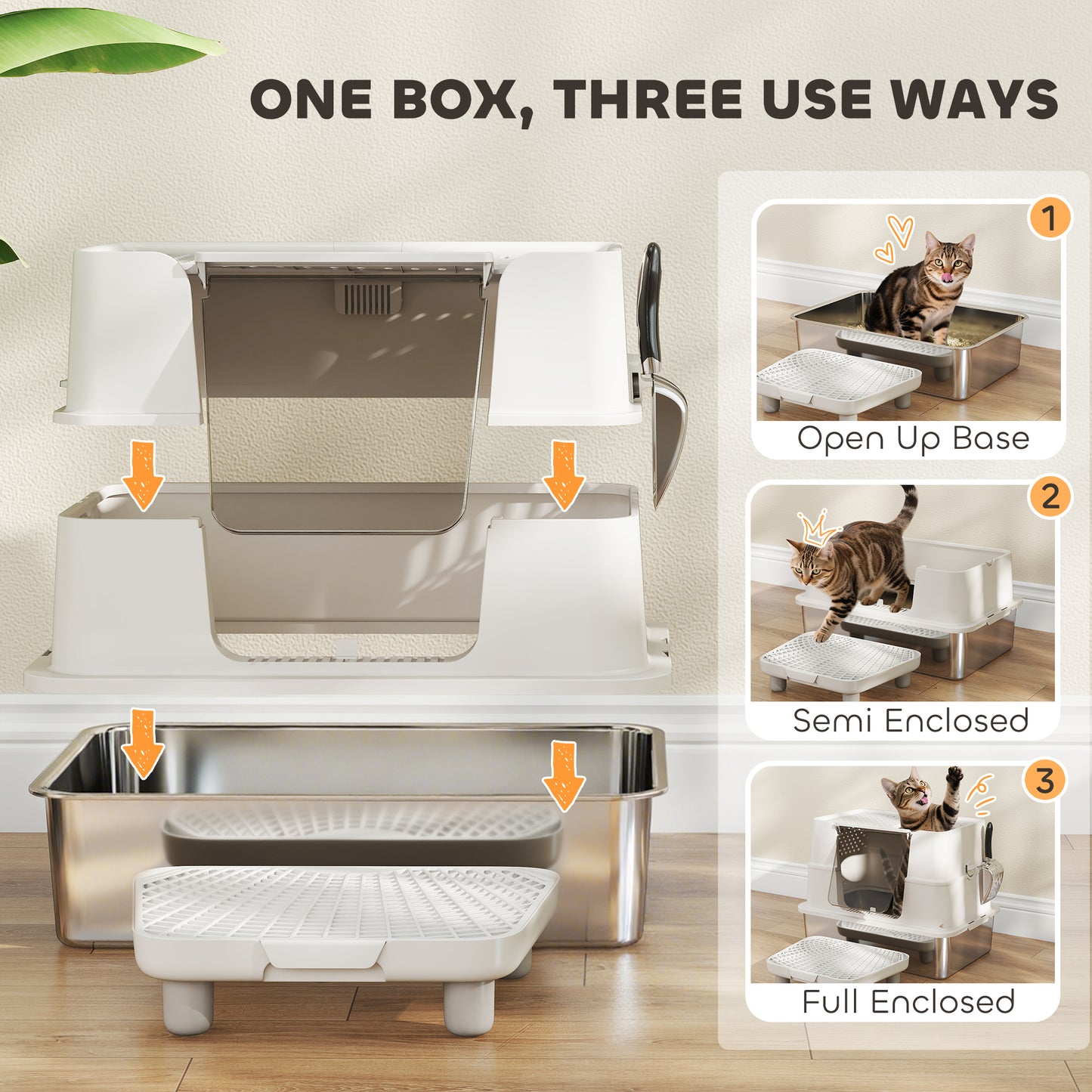 ONE BOX, THREE USE WAYS

1
Open Up Base

2
Semi Enclosed

3
Full Enclosed