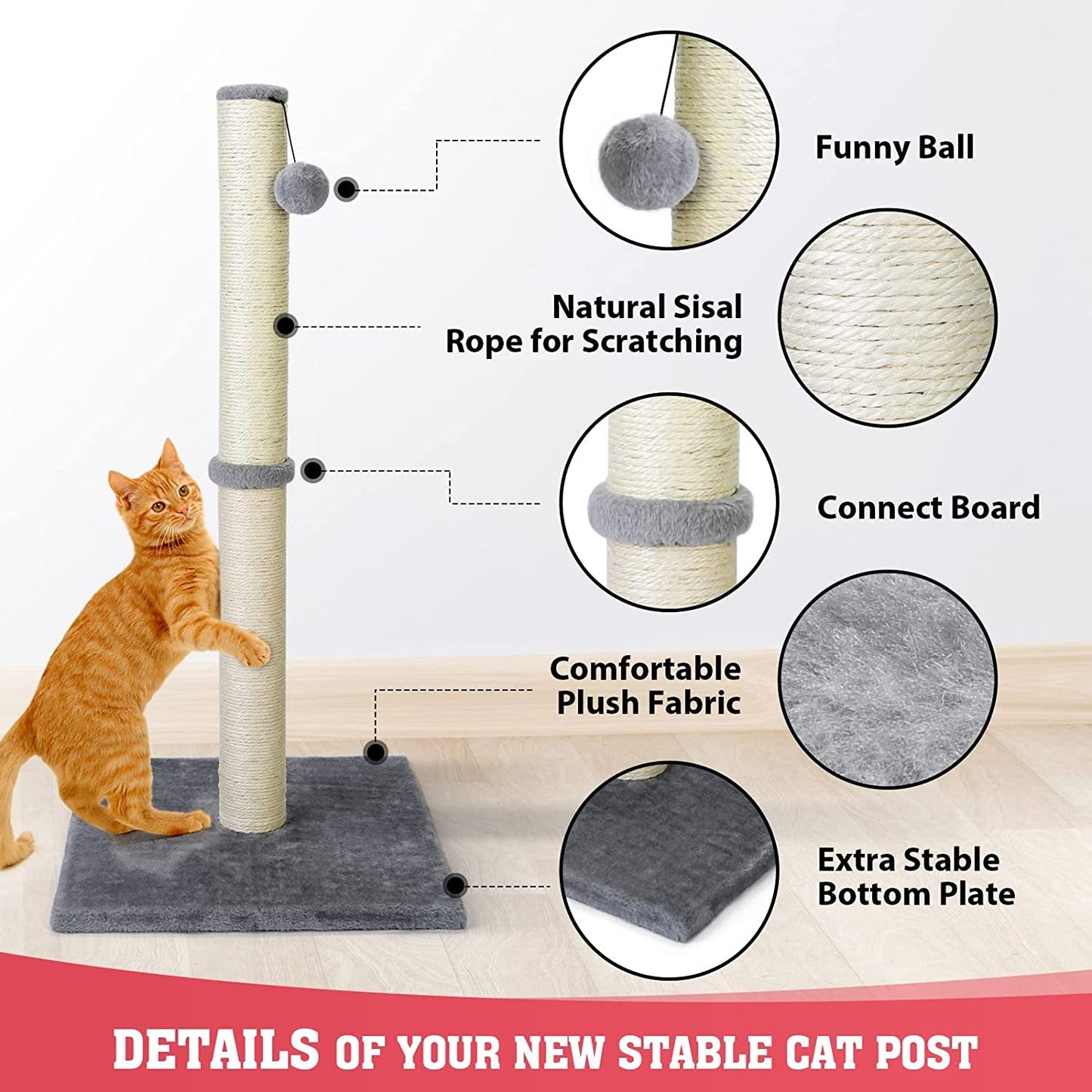 Funny Ball

Natural Sisal Rope for Scratching

Connect Board

Comfortable Plush Fabric

Extra Stable Bottom Plate

DETAILS OF YOUR NEW STABLE CAT POST