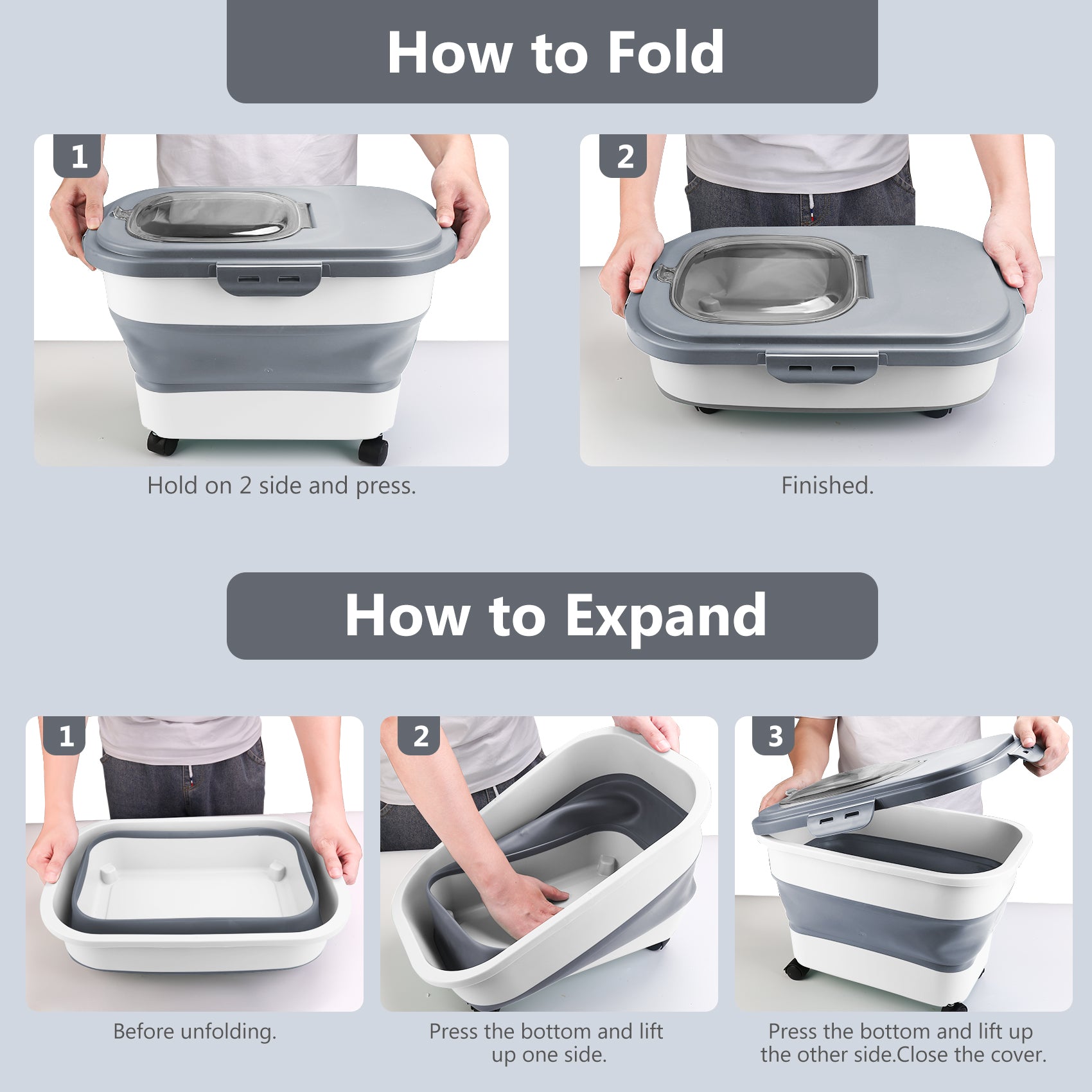 How to Fold

1

Hold on 2 side and press.

2

Finished.

How to Expand

1

Before unfolding.

2

Press the bottom and lift up one side.

3

Press the bottom and lift up the other side.Close the cover.