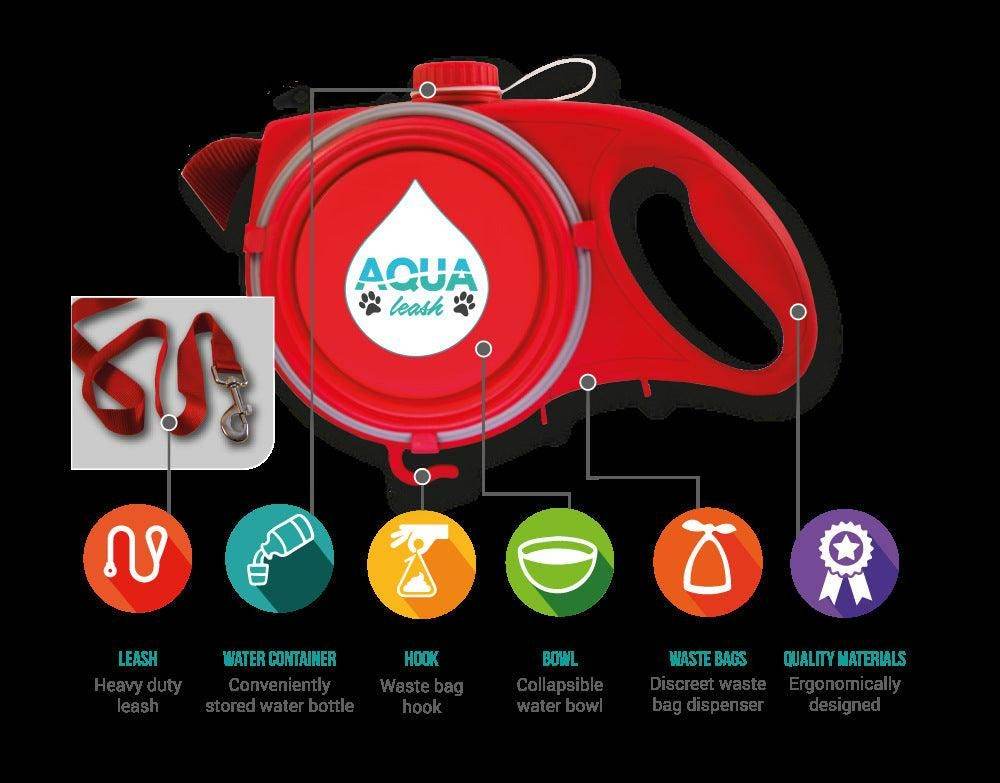 AQUA leash

LEASH
Heavy duty leash

WATER CONTAINER
Conveniently stored water bottle

HOOK
Waste bag hook

BOWL
Collapsible water bowl

WASTE BAGS
Discreet waste bag dispenser

QUALITY MATERIALS
Ergonomically designed