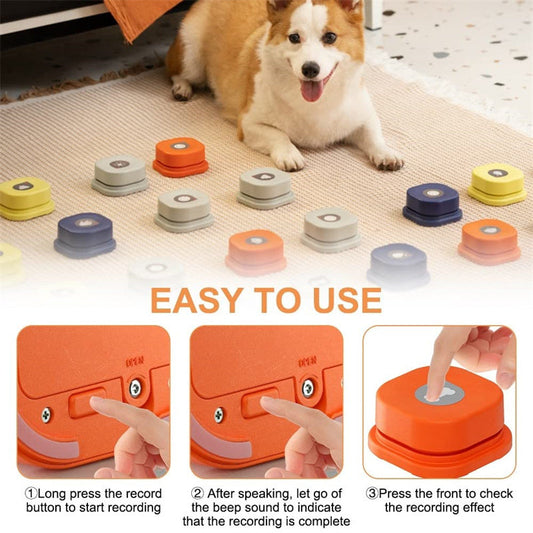 EASY TO USE

OPEN

OPEN

①Long press the record button to start recording

② After speaking, let go of the beep sound to indicate that the recording is complete

③Press the front to check the recording effect