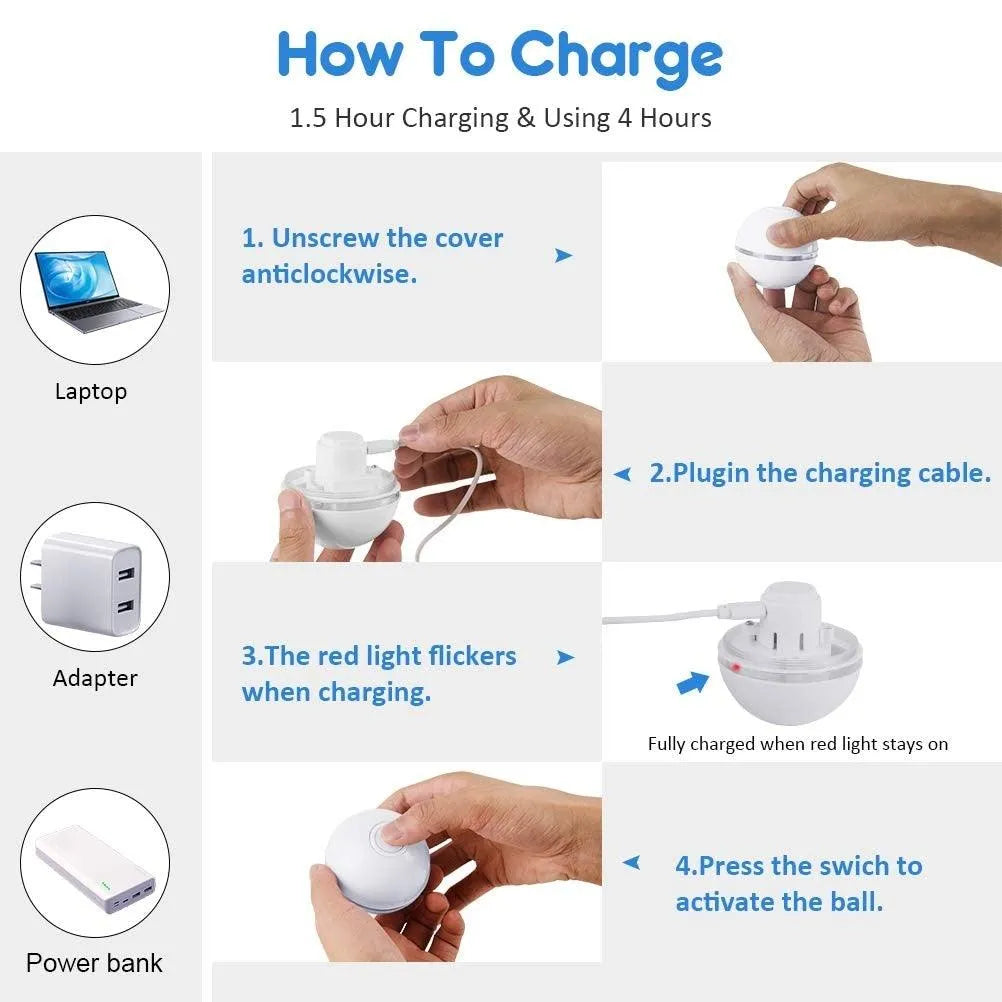 How To Charge

1.5 Hour Charging & Using 4 Hours

Laptop

Adapter

Power bank

1. Unscrew the cover anticlockwise.

2.Plugin the charging cable.

3.The red light flickers when charging.

Fully charged when red light stays on

4.Press the swich to activate the ball.